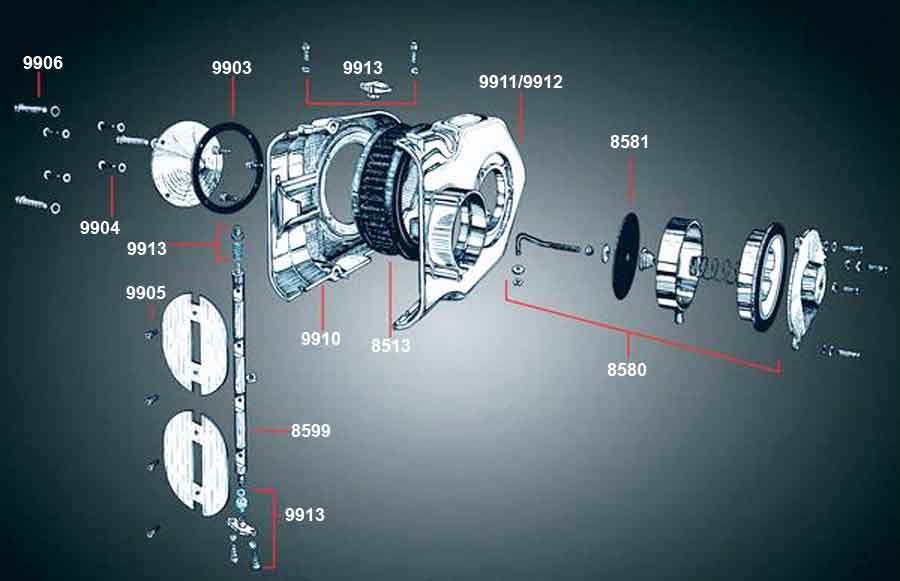 9906
9903
9913
9911/9912
8581
9904
9913
9905
9910
8513
8580
8599
9913