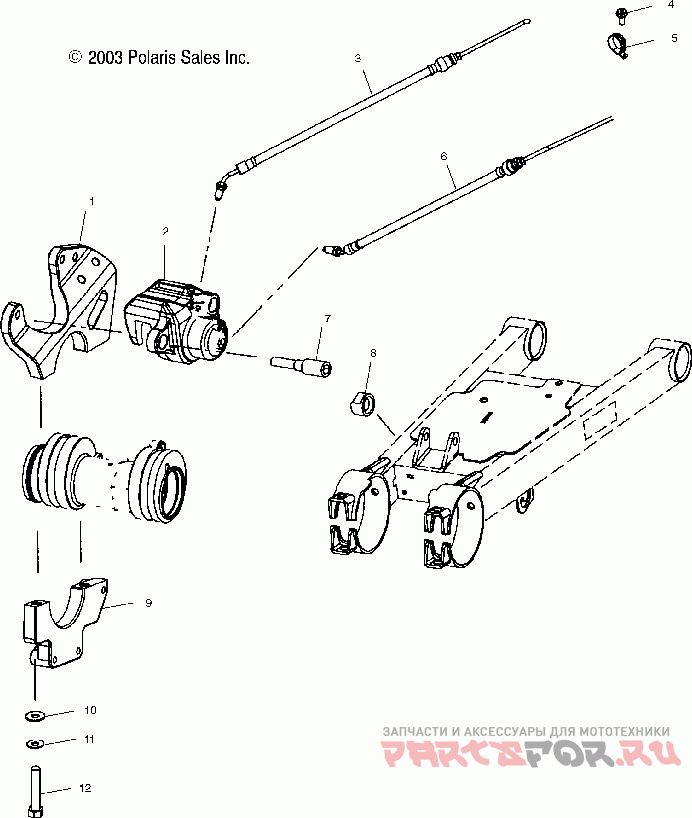 © 2003 Polaris Sales Inc.

4
5
3
6
1
2
7
8
9
10
11
12

ЗАПЧАСТИ И АКСЕССУАРЫ ДЛЯ МОТОТЕХНИКИ
PARTSFOR.RU