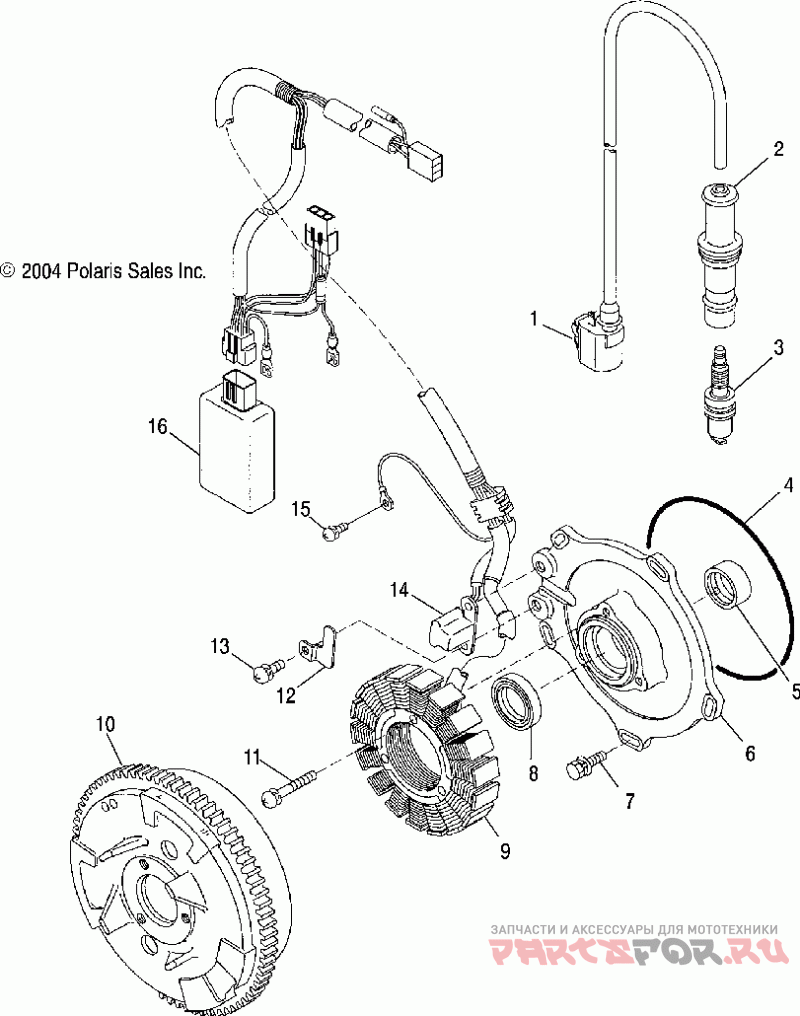 © 2004 Polaris Sales Inc.

2
1
3
16
4
15
14
5
13
12
6
10
11
8
7
9

ЗАПЧАСТИ И АКСЕССУАРЫ ДЛЯ МОТОТЕХНИКИ
PARTSFOR.RU