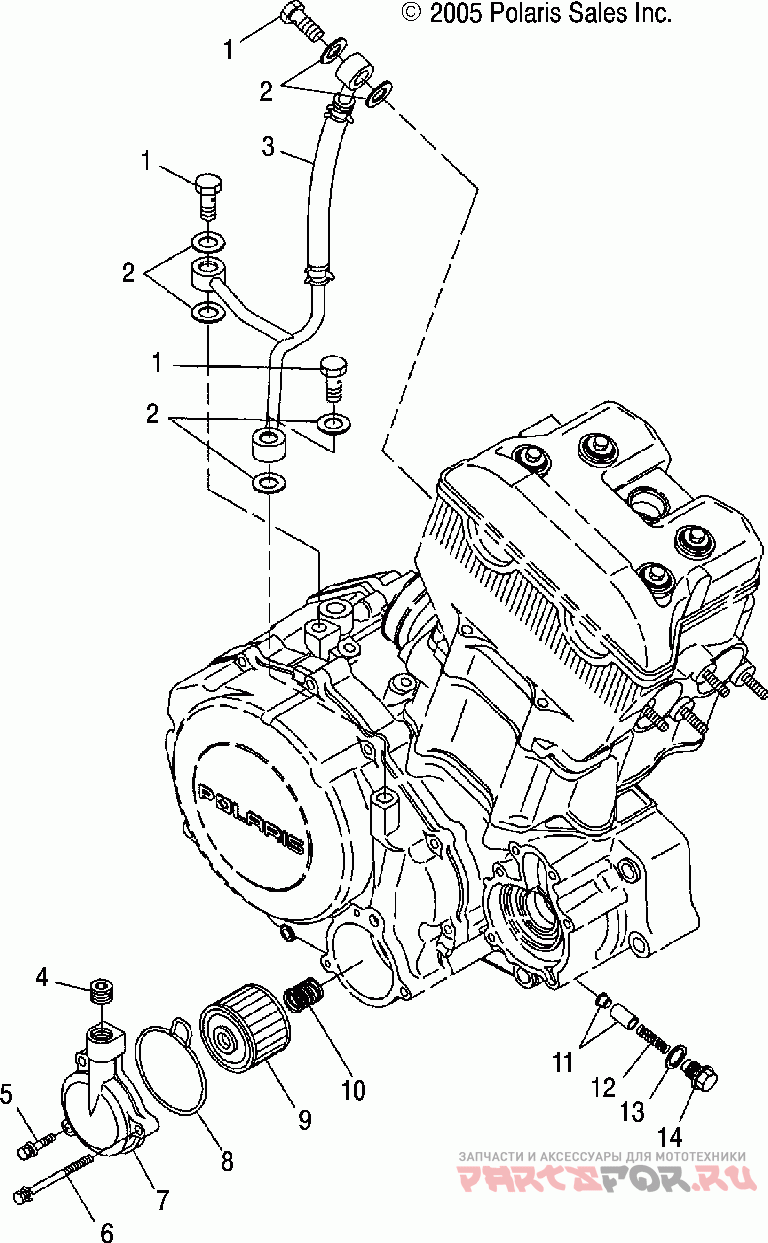 © 2005 Polaris Sales Inc.

1
2
3
1
2
1
2

POLARIS

4
5
6
7
8
9
10
11
12
13
14

ЗАПЧАСТИ И АКСЕССУАРЫ ДЛЯ МОТОТЕХНИКИ
PARTSFOR.RU