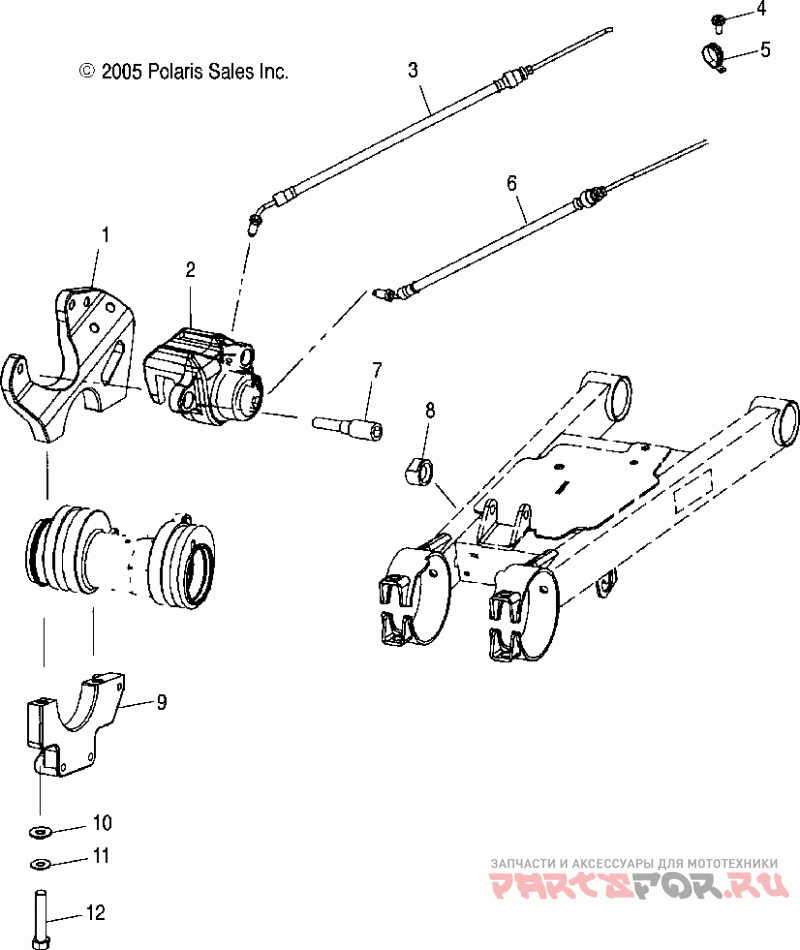 © 2005 Polaris Sales Inc.

4
5
3
6
1
2
7
8
9
10
11
12

ЗАПЧАСТИ И АКСЕССУАРЫ ДЛЯ МОТОТЕХНИКИ
PARTSFOR.RU