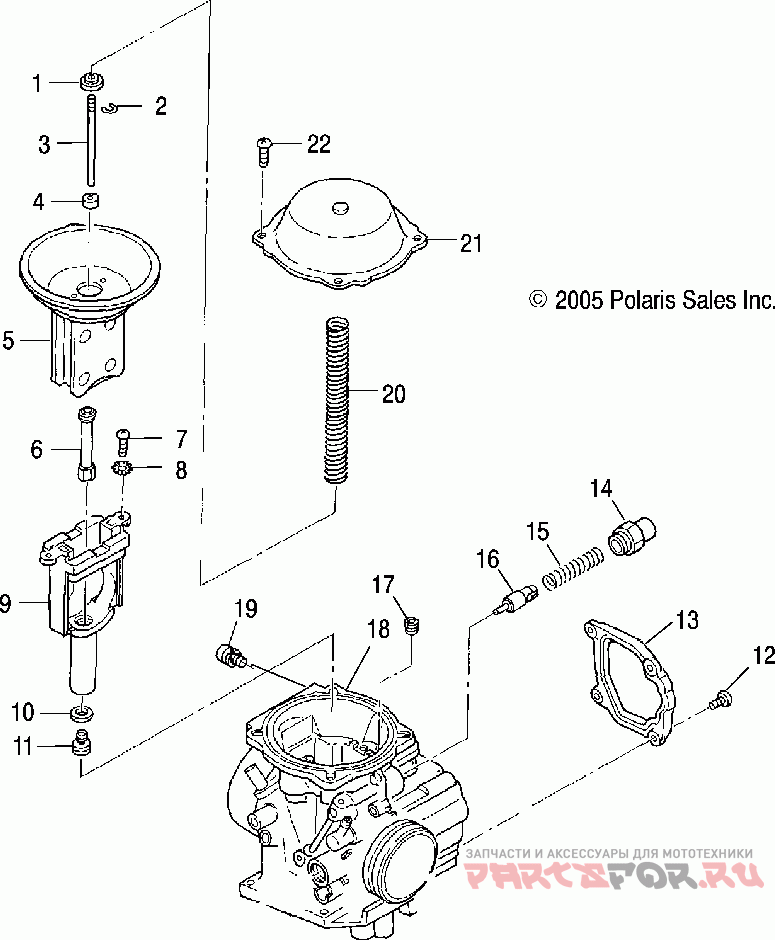 1
2
3
4
5
6
7
8
9
10
11
22
21
© 2005 Polaris Sales Inc.
20
14
15
16
17
19
18
13
12
ЗАПЧАСТИ И АКСЕССУАРЫ ДЛЯ МОТОТЕХНИКИ
PARTSFOR.RU