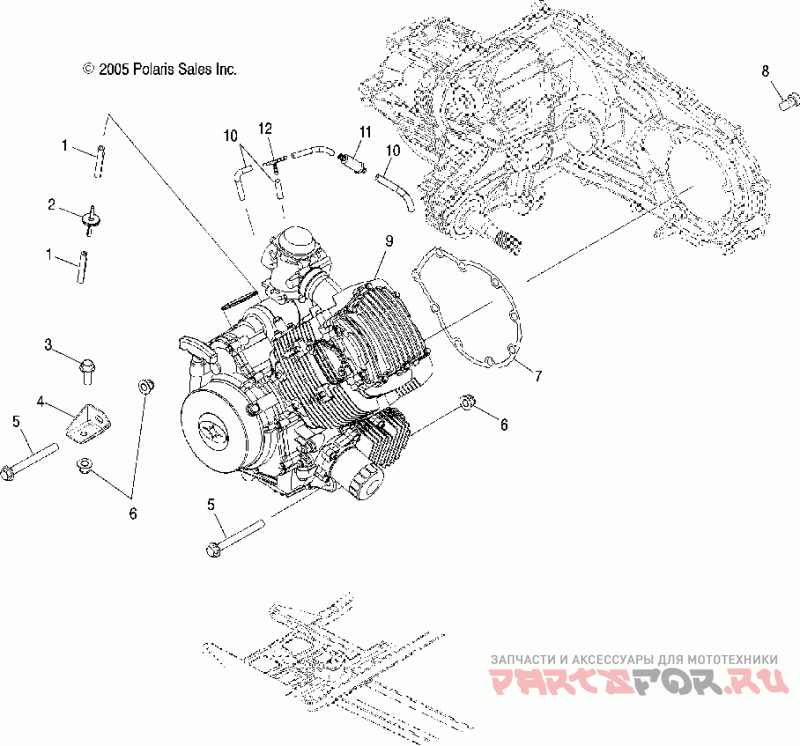 © 2005 Polaris Sales Inc.

8

1

10

12

11

10

2

1

9

3

7

4

6

5

6

5

ЗАПЧАСТИ И АКСЕССУАРЫ ДЛЯ МОТОТЕХНИКИ

PARTSFOR.RU