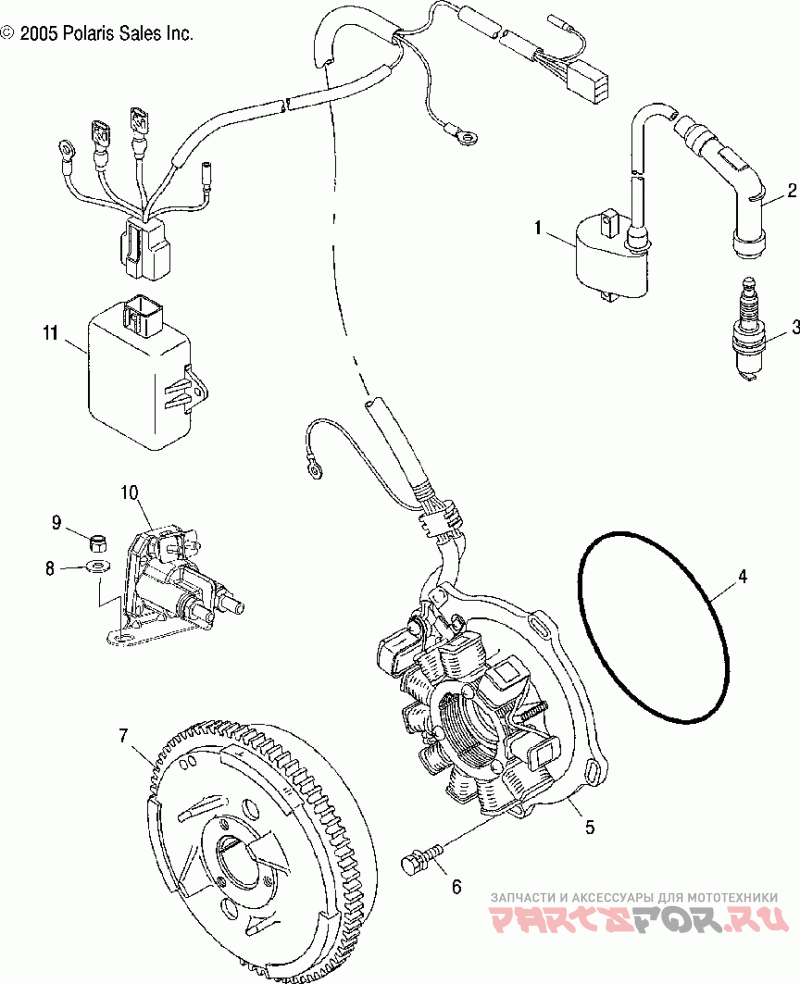 © 2005 Polaris Sales Inc.

1
2
3
11
10
9
8
4
7
5
6

ЗАПЧАСТИ И АКСЕССУАРЫ ДЛЯ МОТОТЕХНИКИ
PARTSFOR.RU