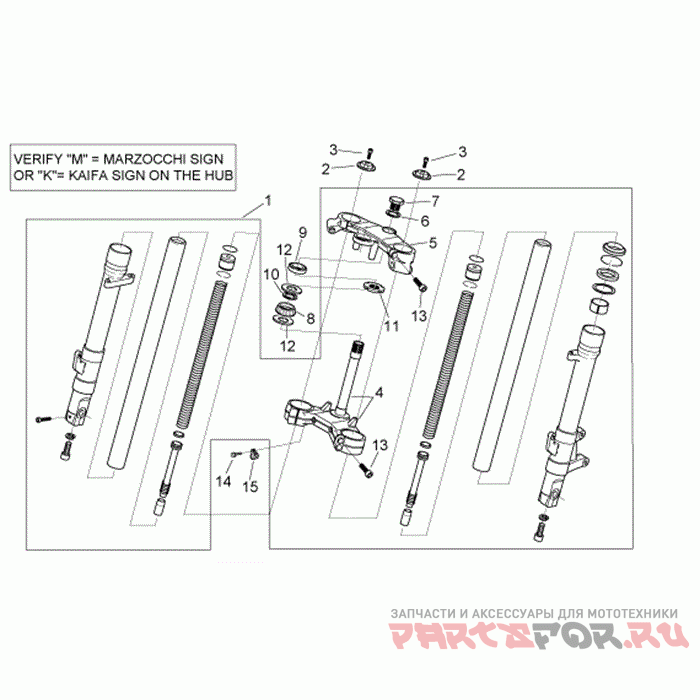 VERIFY "M" = MARZOCCHI SIGN
OR "K"= KAIFA SIGN ON THE HUB

1
3
2
3
2
7
6
5
9
12
10
8
12
11
13
4
13
14
15

ЗАПЧАСТИ И АКСЕССУАРЫ ДЛЯ МОТОТЕХНИКИ
PARTSFOR.RU