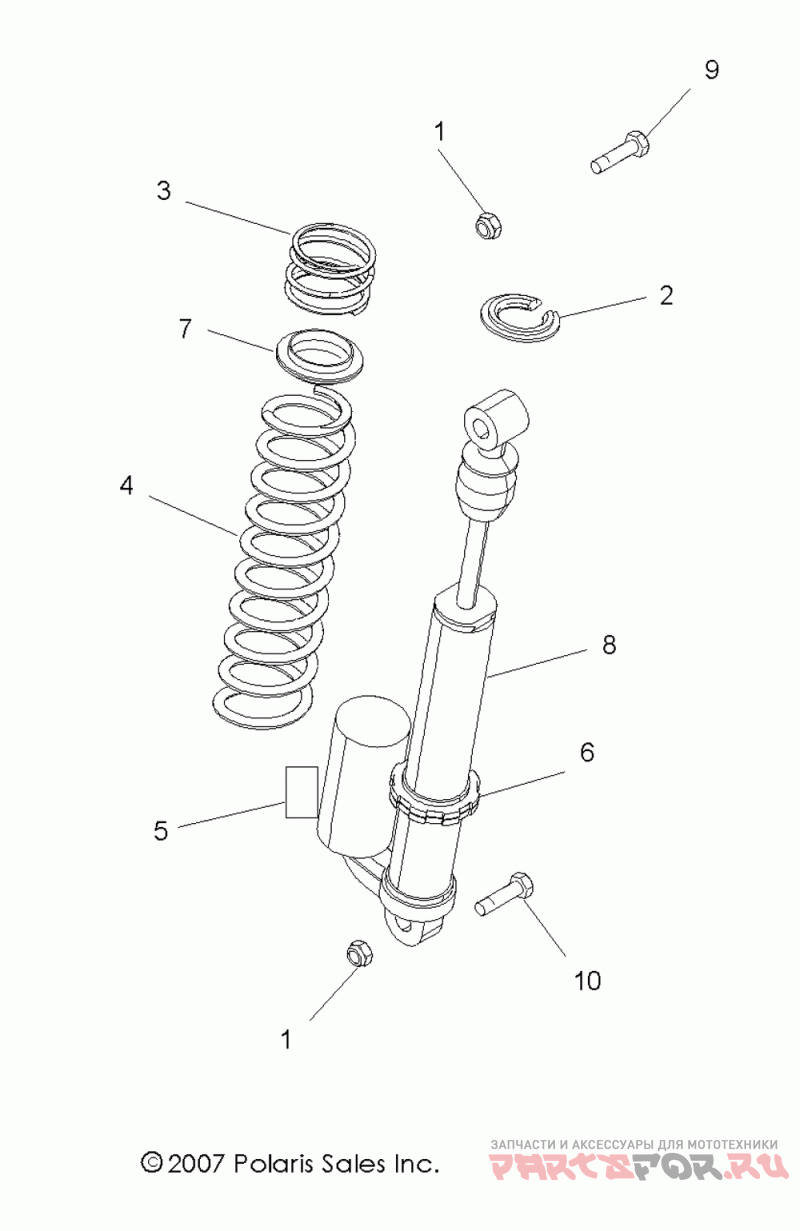 9
1
3
2
7
4
8
6
5
10
1
© 2007 Polaris Sales Inc.
ЗАПЧАСТИ И АКСЕССУАРЫ ДЛЯ МОТОТЕХНИКИ
PARTSFOR.RU