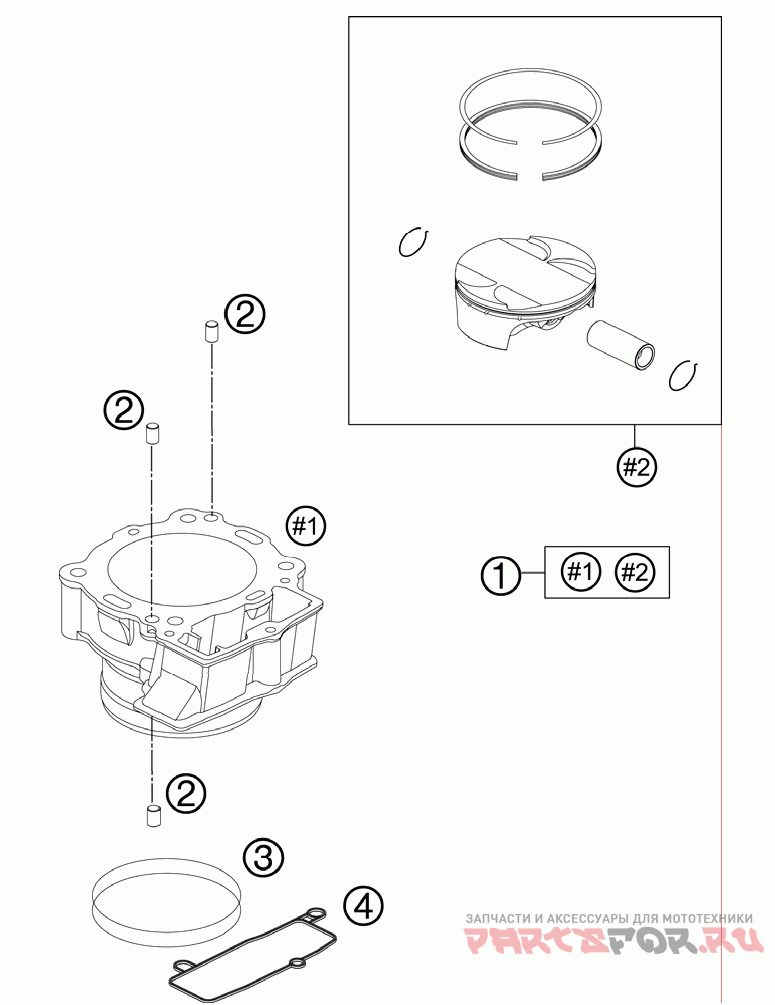 2
2
#1
#2
1 #1 #2
2
3
4
ЗАПЧАСТИ И АКСЕССУАРЫ ДЛЯ МОТОТЕХНИКИ
PARTSFOR.RU