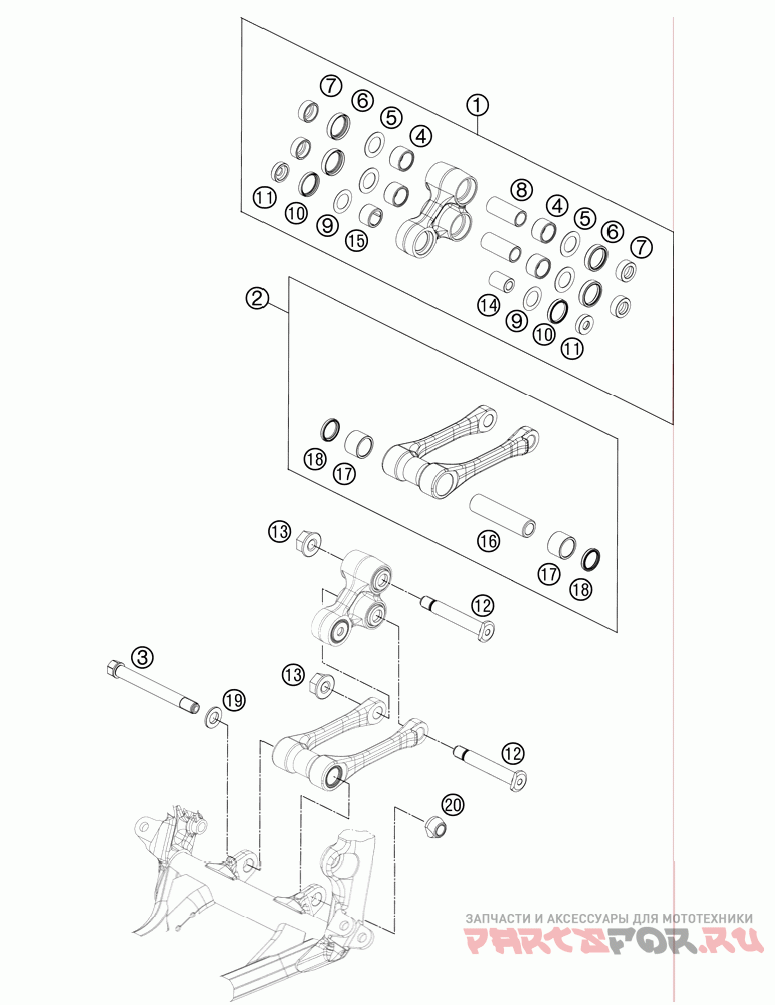 1
7
6
5
4
11
10
9
15
8
4
5
6
7
14
9
10
11
2
18
17
16
17
18
13
12
3
19
13
12
20
ЗАПЧАСТИ И АКСЕССУАРЫ ДЛЯ МОТОТЕХНИКИ
PARTSFOR.RU