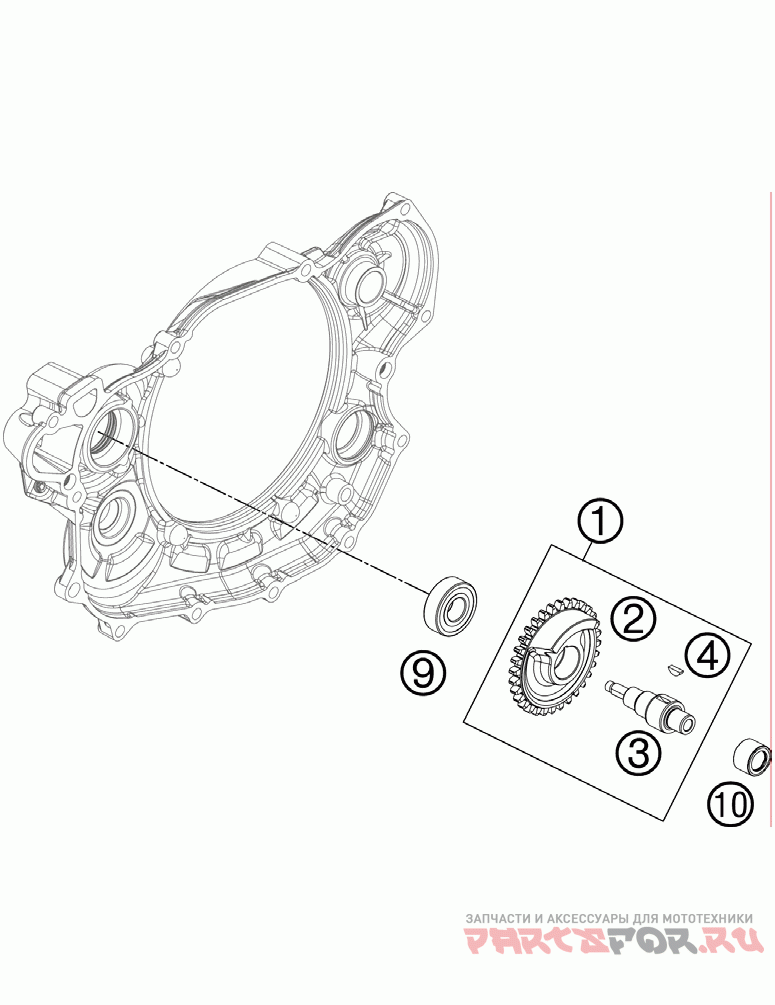 1
2
4
9
3
10
ЗАПЧАСТИ И АКСЕССУАРЫ ДЛЯ МОТОТЕХНИКИ
PARTSFOR.RU