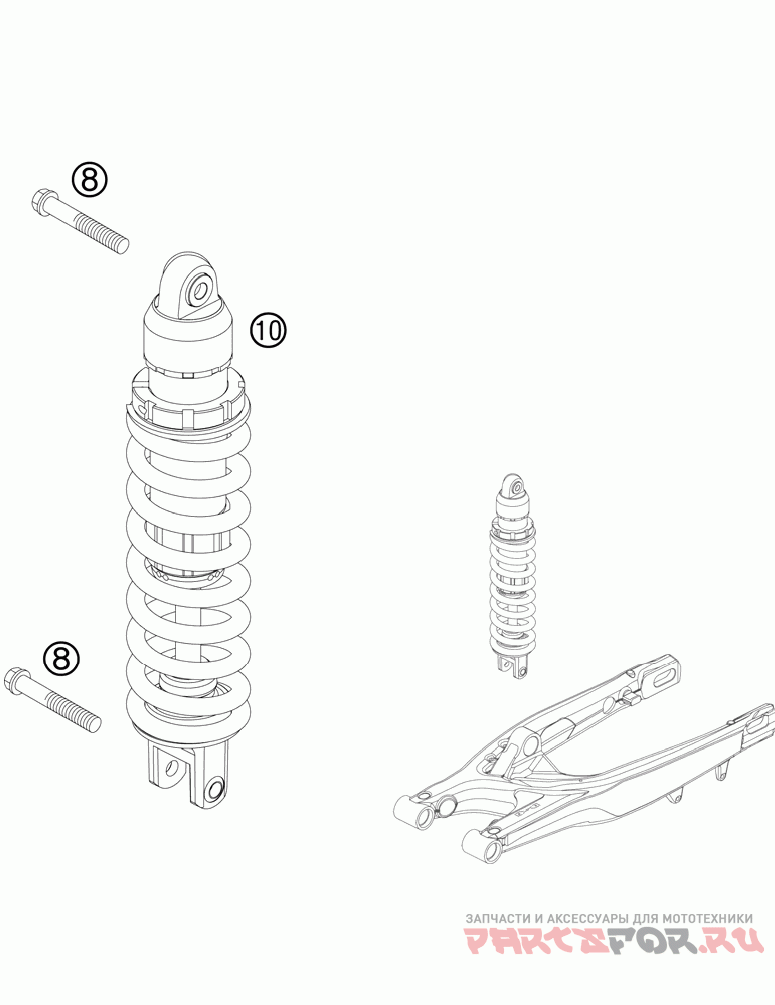 8
10
8
ЗАПЧАСТИ И АКСЕССУАРЫ ДЛЯ МОТОТЕХНИКИ
PARTSFOR.RU