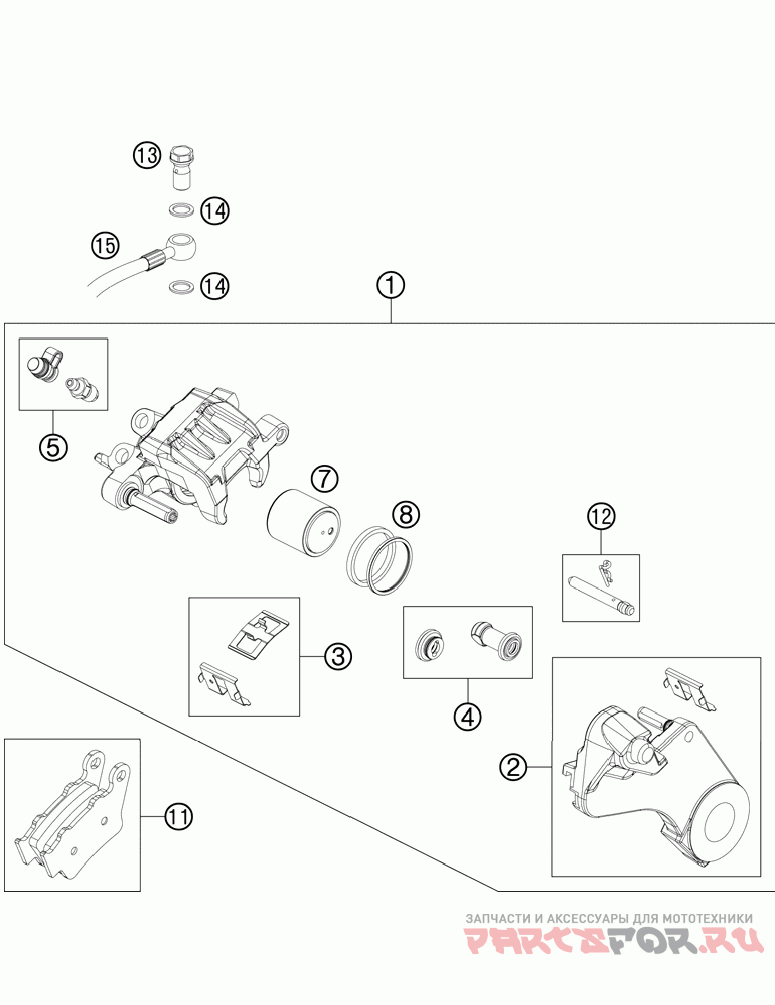 13
14
15
14
1
5
7
8
12
3
4
2
11
ЗАПЧАСТИ И АКСЕССУАРЫ ДЛЯ МОТОТЕХНИКИ
PARTSFOR.RU