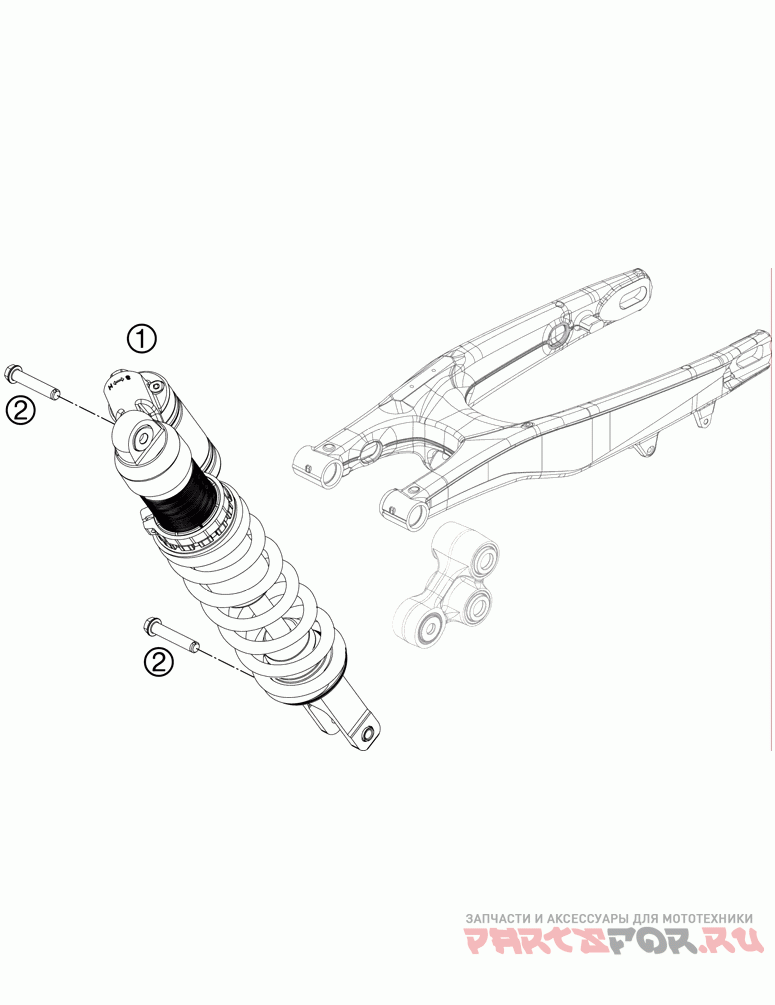 1
2
2
ЗАПЧАСТИ И АКСЕССУАРЫ ДЛЯ МОТОТЕХНИКИ
PARTSFOR.RU