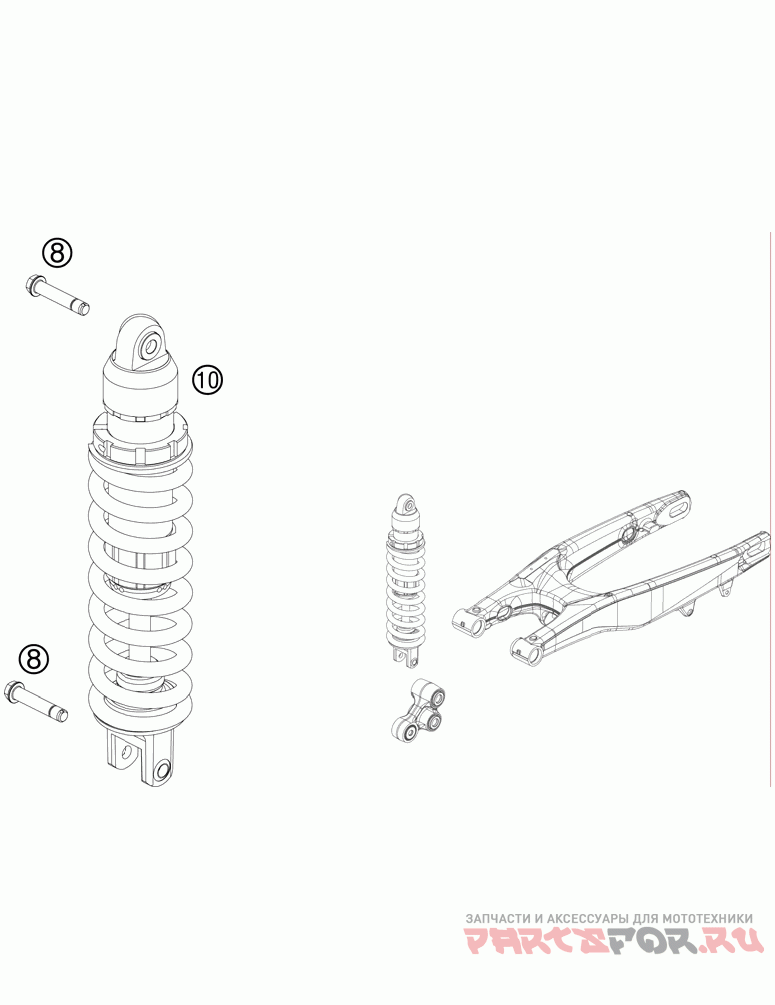 8

10

8

ЗАПЧАСТИ И АКСЕССУАРЫ ДЛЯ МОТОТЕХНИКИ
PARTSFOR.RU