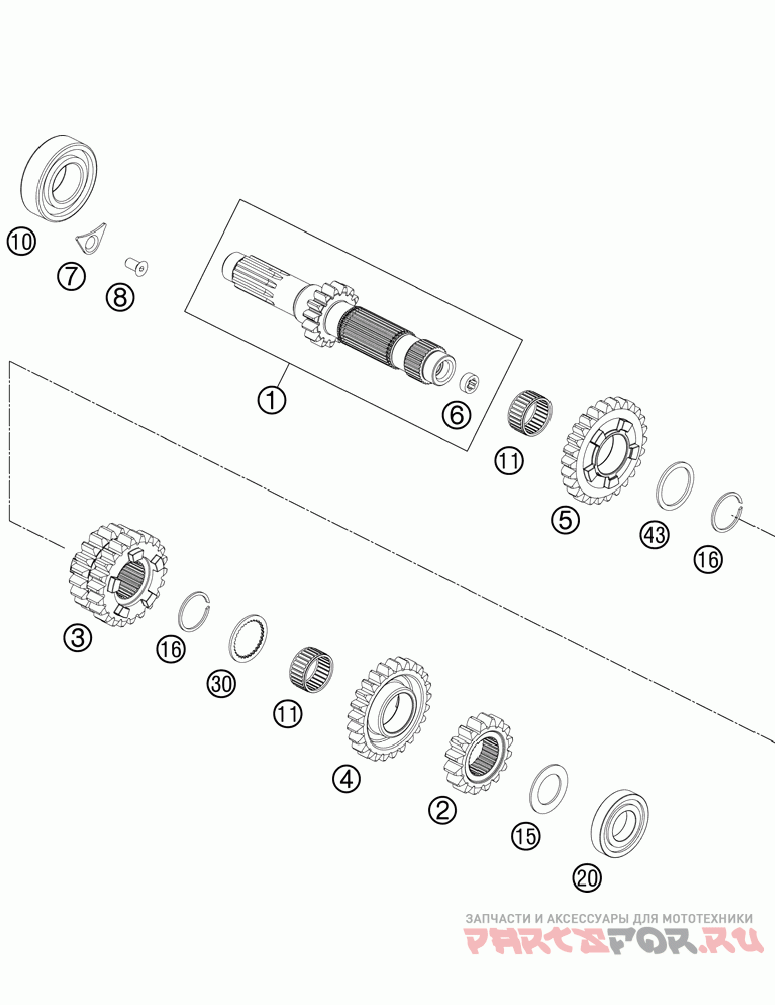 10
7
8
1
6
11
5
43
16
3
16
30
11
4
2
15
20
ЗАПЧАСТИ И АКСЕССУАРЫ ДЛЯ МОТОТЕХНИКИ
PARTSFOR.RU