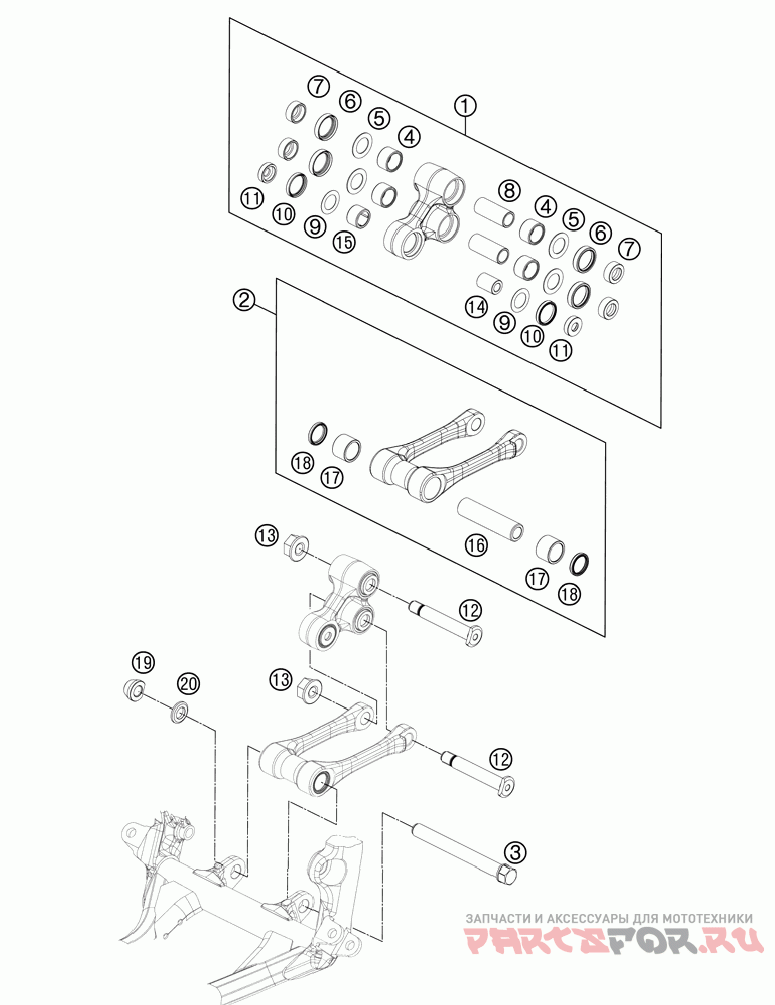 1
7
6
5
4
11
10
9
15
8
4
5
6
7
14
9
10
11
2
18
17
16
17
18
13
12
19
20
13
12
3
ЗАПЧАСТИ И АКСЕССУАРЫ ДЛЯ МОТОТЕХНИКИ
PARTSFOR.RU