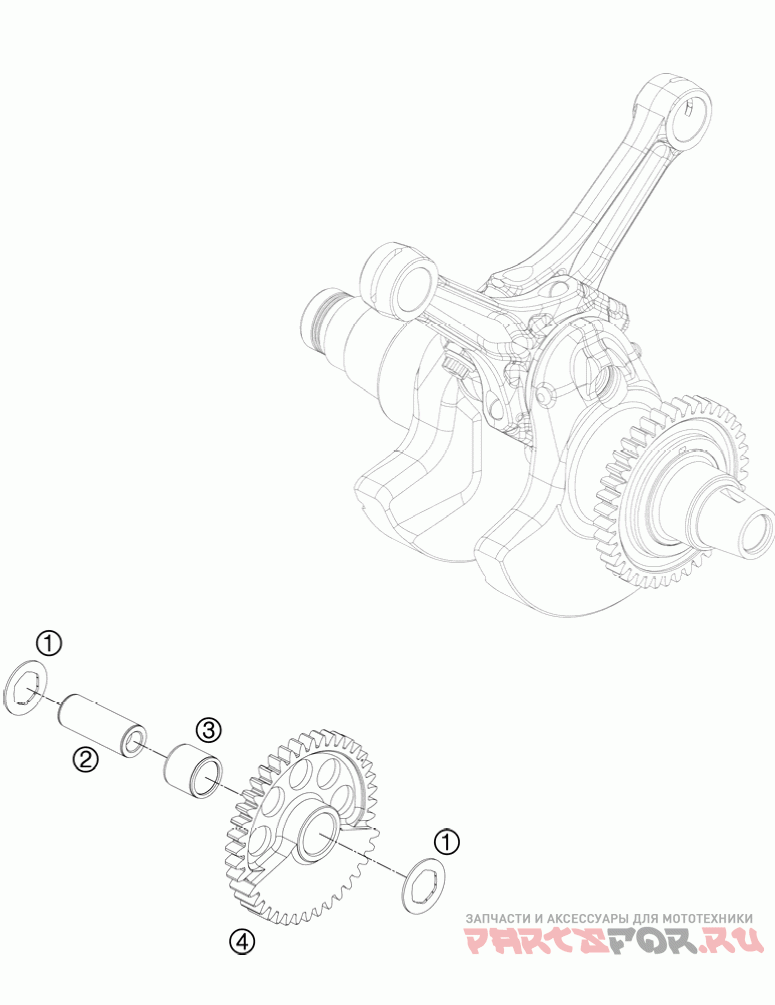 1
2
3
1
4
ЗАПЧАСТИ И АКСЕССУАРЫ ДЛЯ МОТОТЕХНИКИ
PARTSFOR.RU