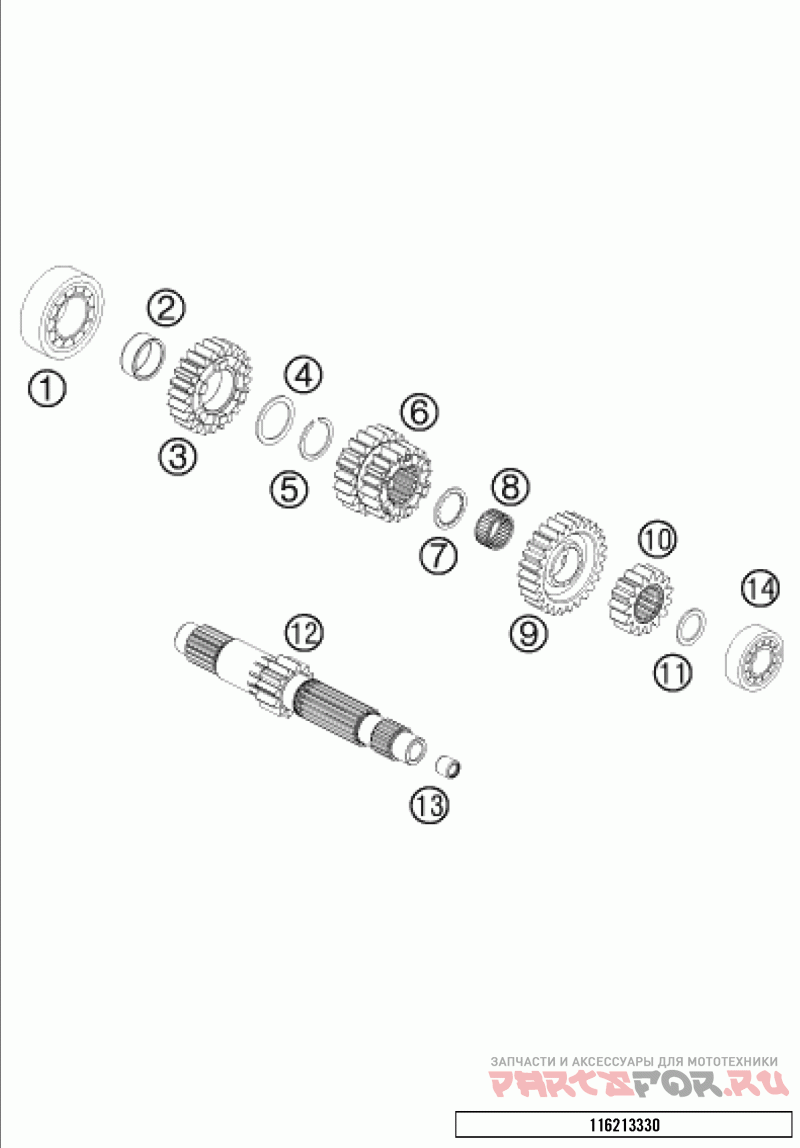 1
2
3
4
5
6
7
8
9
10
11
12
13
14

ЗАПЧАСТИ И АКСЕССУАРЫ ДЛЯ МОТОТЕХНИКИ
PARTSFOR.RU

116213330