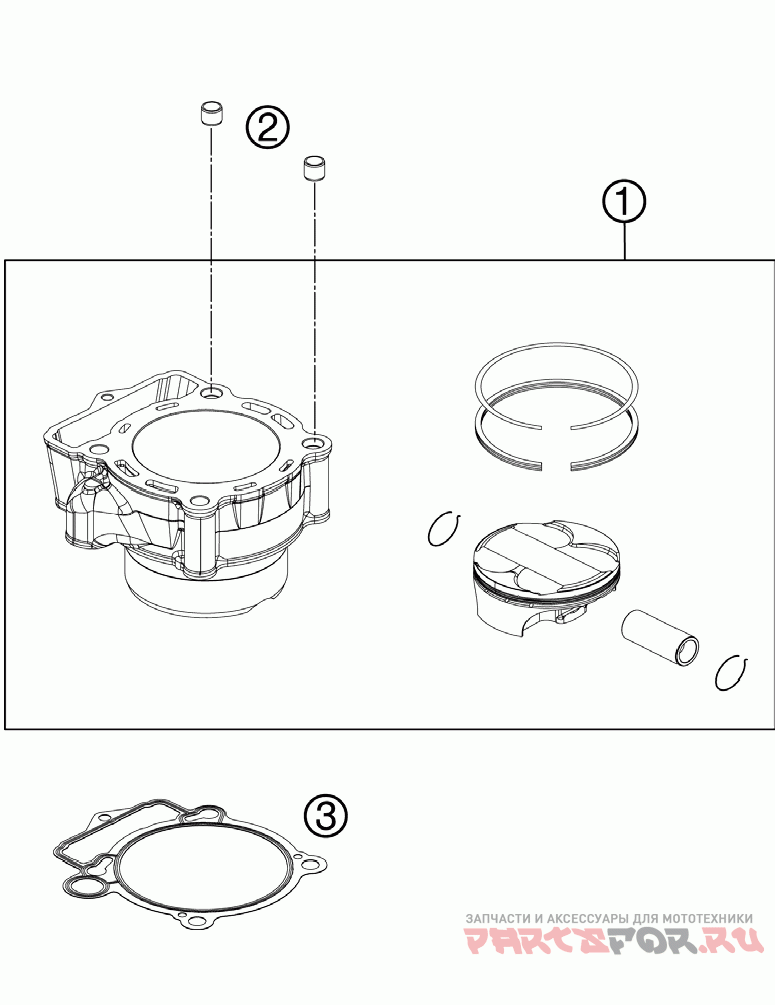 2

1

3

ЗАПЧАСТИ И АКСЕССУАРЫ ДЛЯ МОТОТЕХНИКИ
PARTSFOR.RU