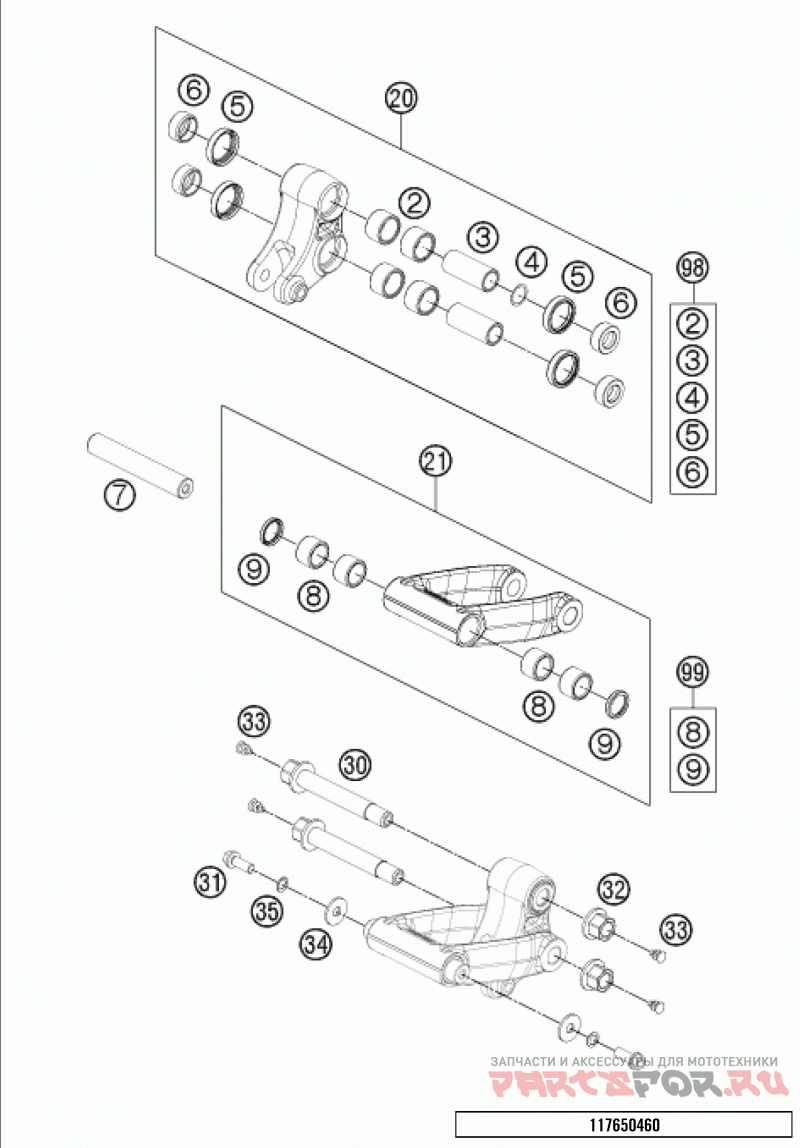 6
5
20
2
3
4
5
6
98
2
3
4
5
6
7
21
9
8
8
9
99
8
9
33
30
31
35
34
32
33
ЗАПЧАСТИ И АКСЕССУАРЫ ДЛЯ МОТОТЕХНИКИ
PARTSFOR.RU
117650460