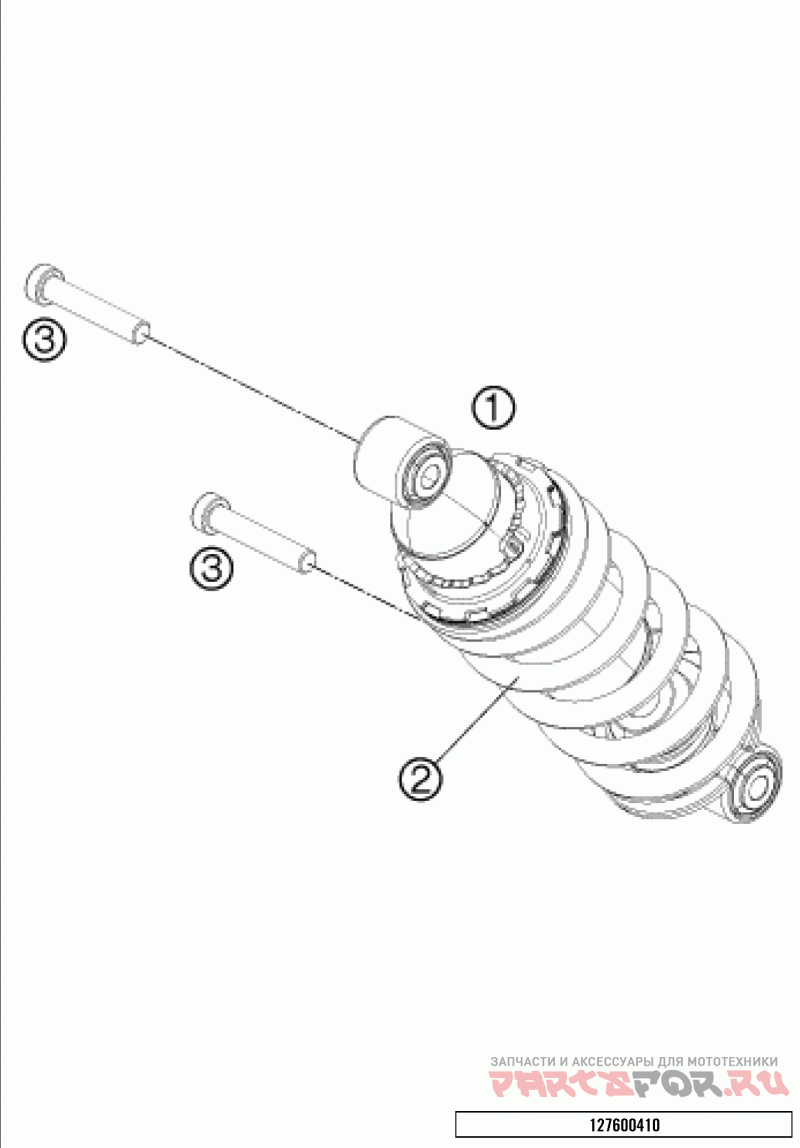 3

1

3

2

ЗАПЧАСТИ И АКСЕССУАРЫ ДЛЯ МОТОТЕХНИКИ
PARTSFOR.RU

127600410