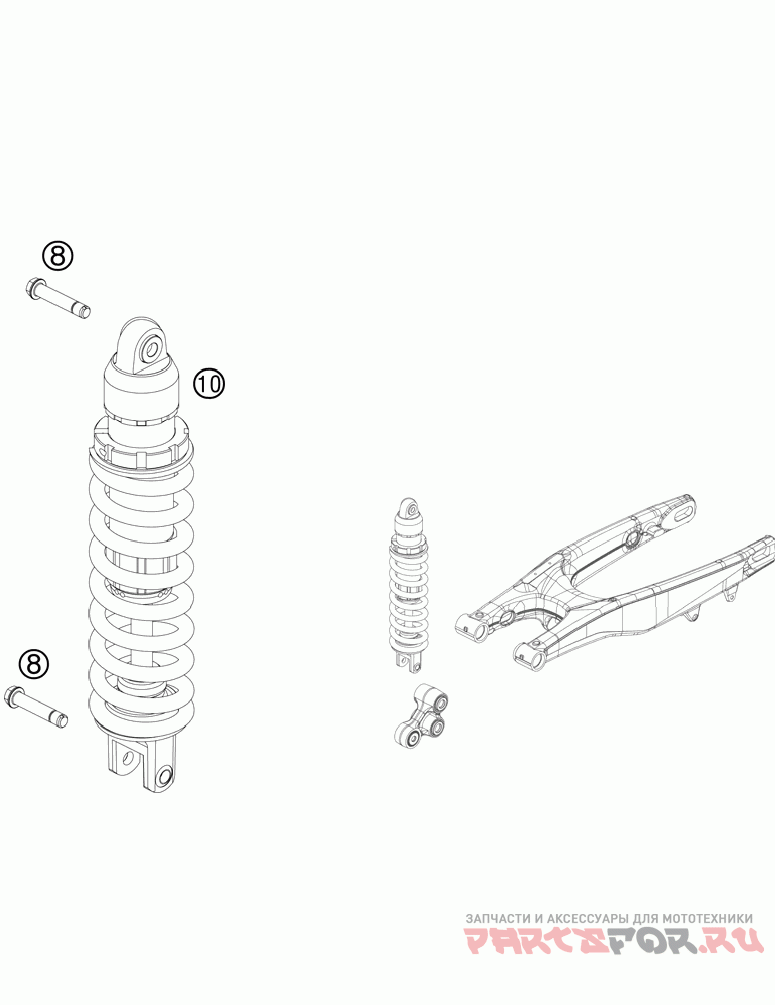 8

10

8

ЗАПЧАСТИ И АКСЕССУАРЫ ДЛЯ МОТОТЕХНИКИ
PARTSFOR.RU