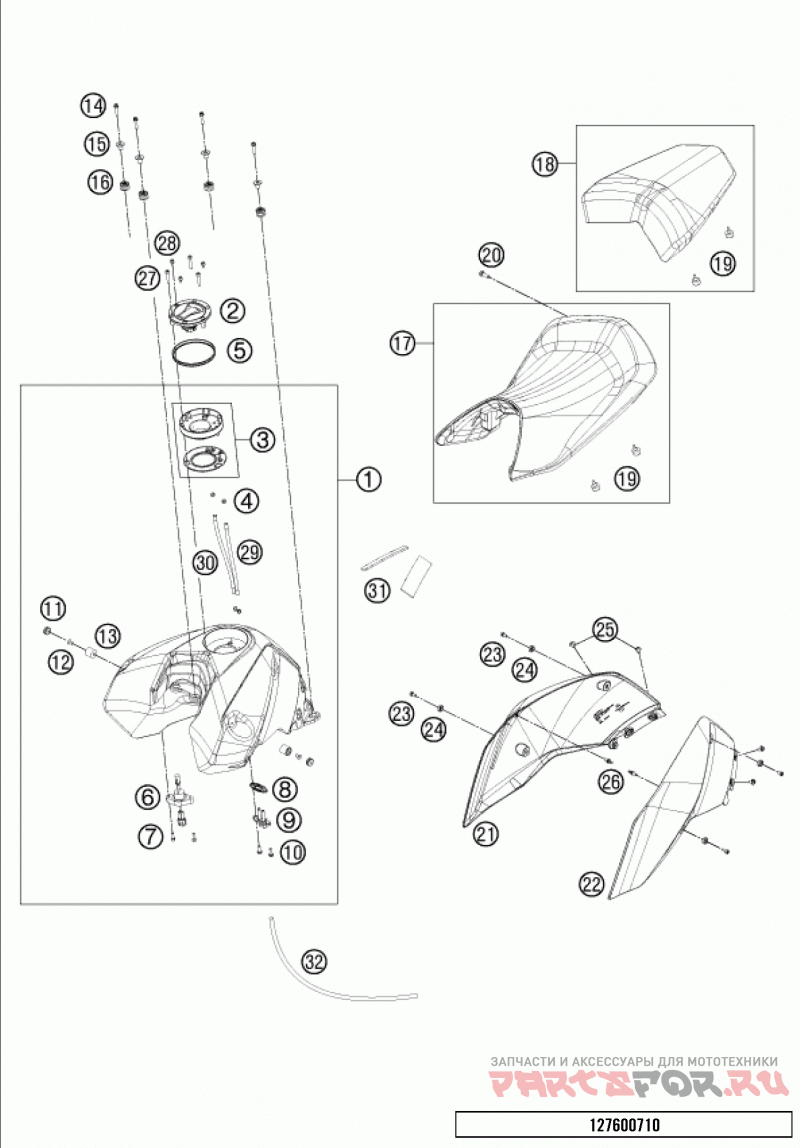 14
15
16
28
27
2
5
3
1
4
29
30
11
13
12
6
7
8
9
10
32
18
19
20
17
19
31
25
23
24
23
24
26
21
22

ЗАПЧАСТИ И АКСЕССУАРЫ ДЛЯ МОТОТЕХНИКИ
PARTSFOR.RU

127600710