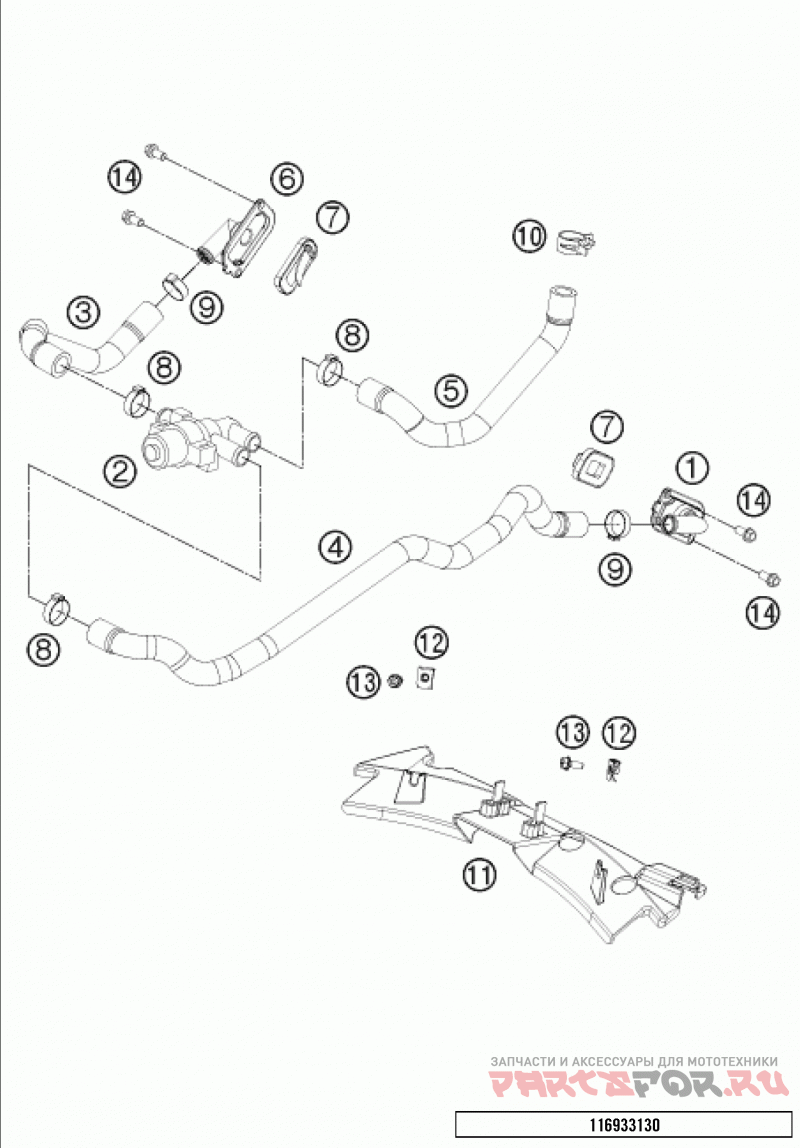 14
6
7
10
3
9
8
8
5
2
7
1
14
4
9
14
8
12
13
13
12
11
ЗАПЧАСТИ И АКСЕССУАРЫ ДЛЯ МОТОТЕХНИКИ
PARTSFOR.RU
116933130