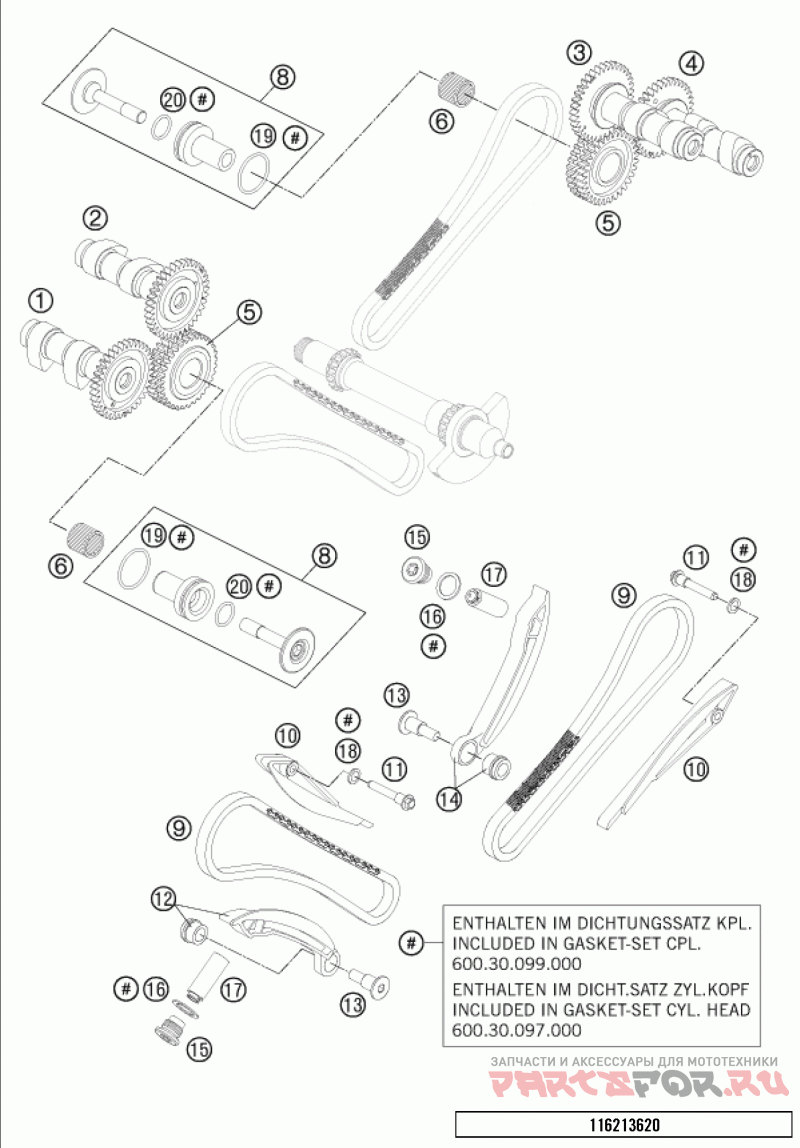 8
20 #
19 #
6
3
4
5
2
1
5
6
19 #
8
20 #
15
17
16
#
11 #
18
9
13
#
10
18
11
14
10
9
12
# 16
17
13
15

# ENTHALTEN IM DICHTUNGSSATZ KPL.
INCLUDED IN GASKET-SET CPL.
600.30.099.000
ENTHALTEN IM DICHT.SATZ ZYL.KOPF
INCLUDED IN GASKET-SET CYL. HEAD
600.30.097.000

ЗАПЧАСТИ И АКСЕССУАРЫ ДЛЯ МОТОТЕХНИКИ
PARTSFOR.RU

116213620