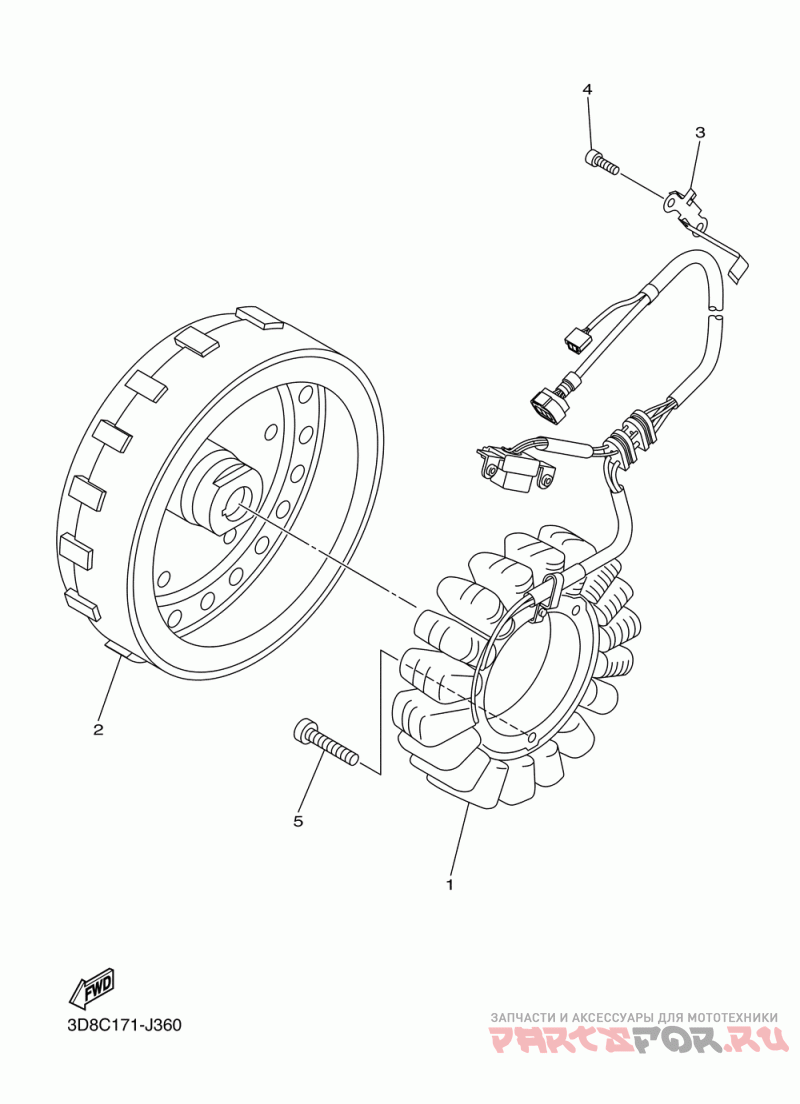 4

3

2

5

1

FWD

3D8C171-J360

ЗАПЧАСТИ И АКСЕССУАРЫ ДЛЯ МОТОТЕХНИКИ
PARTSFOR.RU