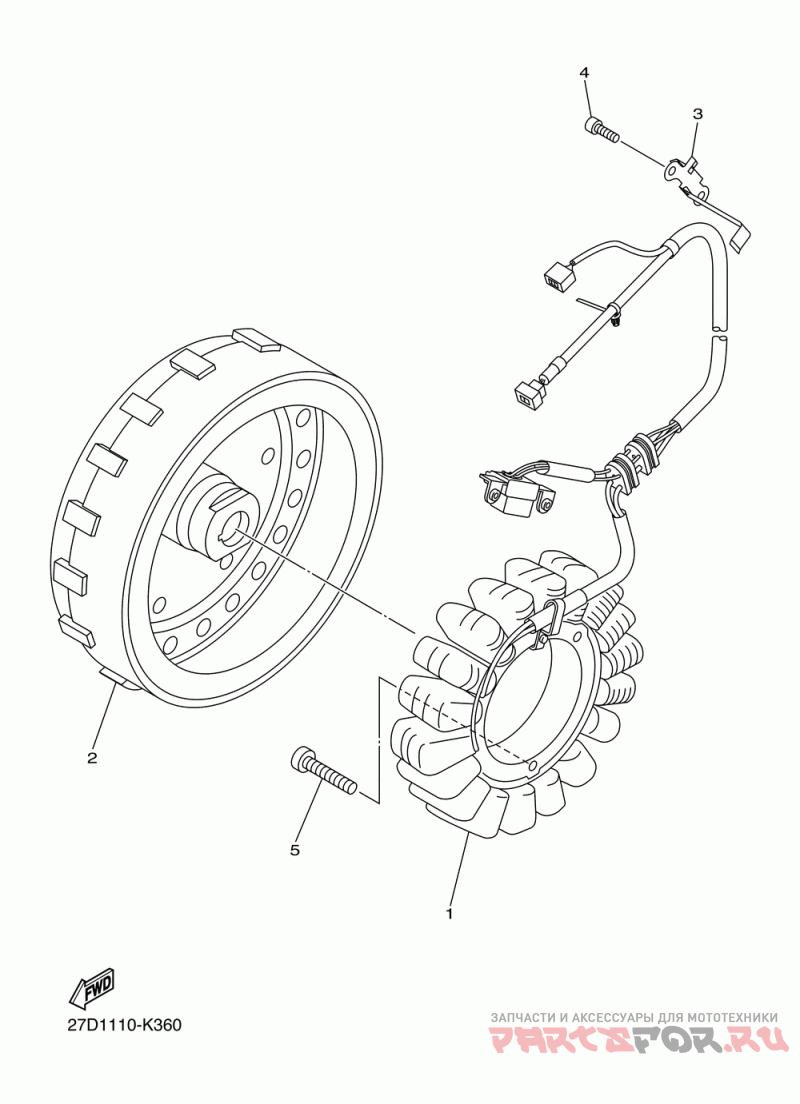 4
3
2
5
1
FWD
27D1110-K360
ЗАПЧАСТИ И АКСЕССУАРЫ ДЛЯ МОТОТЕХНИКИ
PARTSFOR.RU