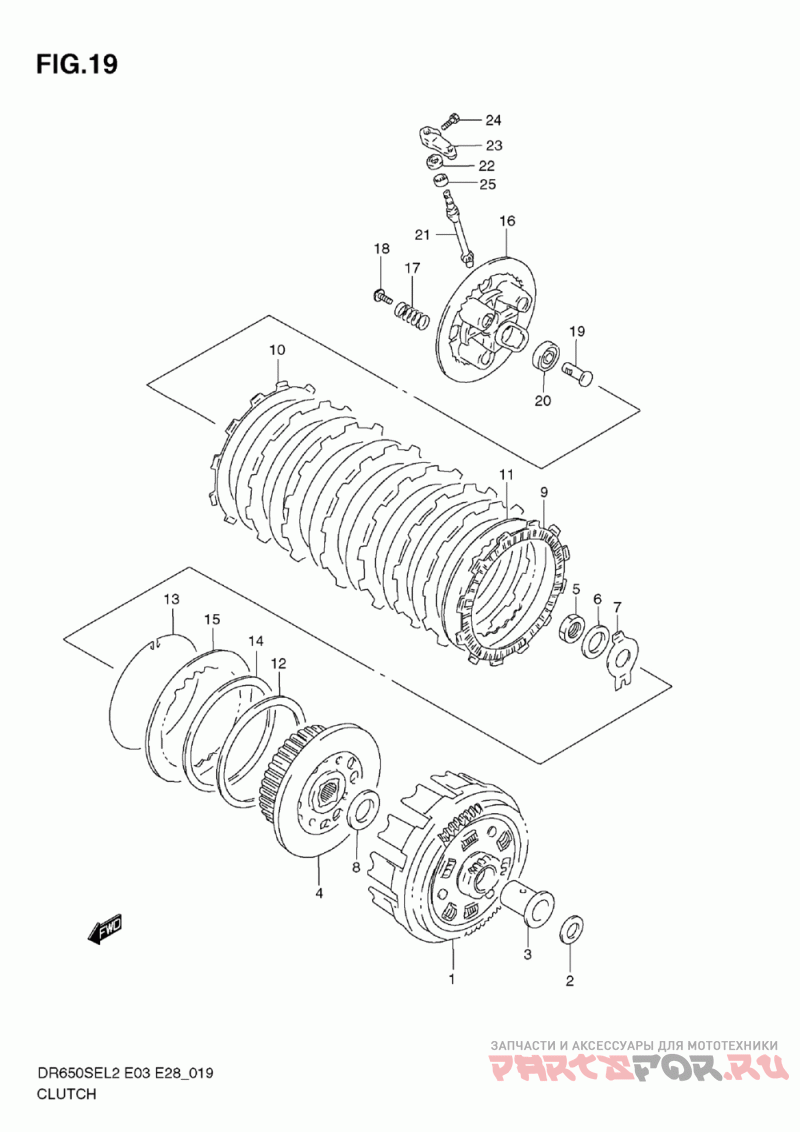 FIG.19

24
23
22
25
21
16
18
17
19
20
10
11
9
5
6
7
13
15
14
12
4
8
1
3
2
FWD

DR650SEL2 E03 E28_019
CLUTCH

ЗАПЧАСТИ И АКСЕССУАРЫ ДЛЯ МОТОТЕХНИКИ
PARTSFOR.RU