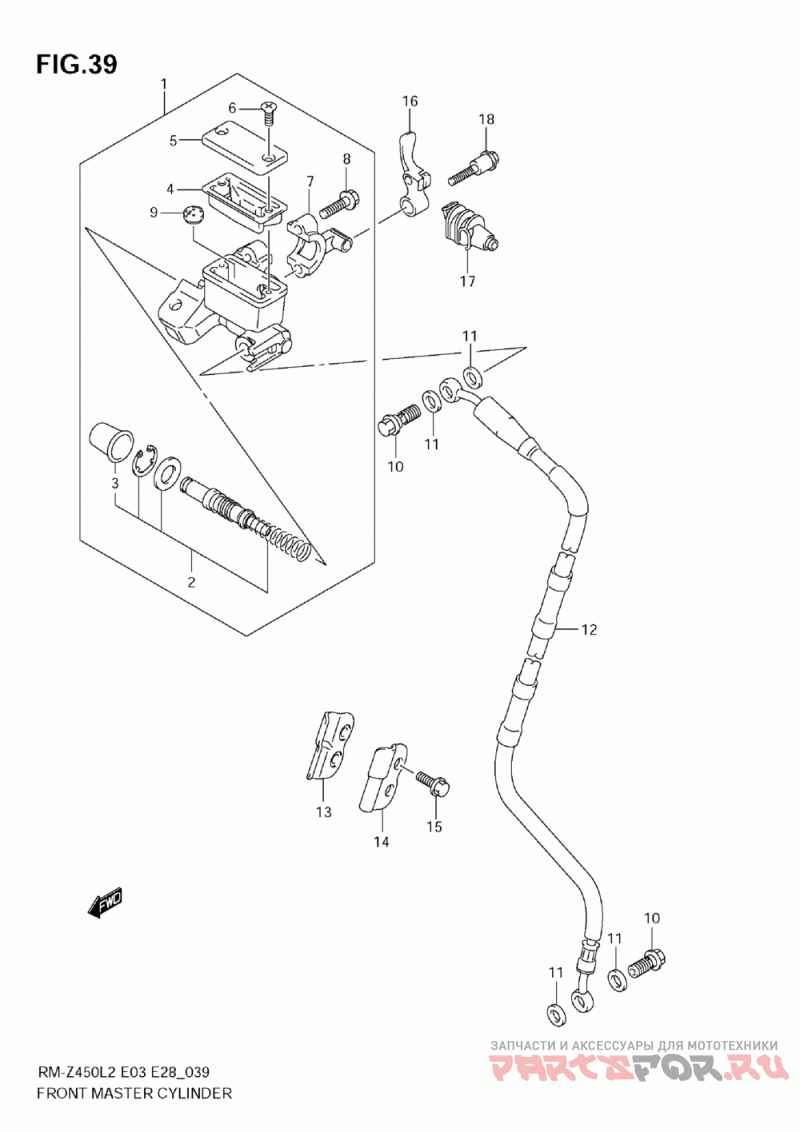 FIG.39

1
6
5
4
9
8
7
16
18
17
11
10
11
3
2
12
13
14
15
FWD
10
11
11

RM-Z450L2 E03 E28_039
FRONT MASTER CYLINDER

ЗАПЧАСТИ И АКСЕССУАРЫ ДЛЯ МОТОТЕХНИКИ
PARTSFOR.RU