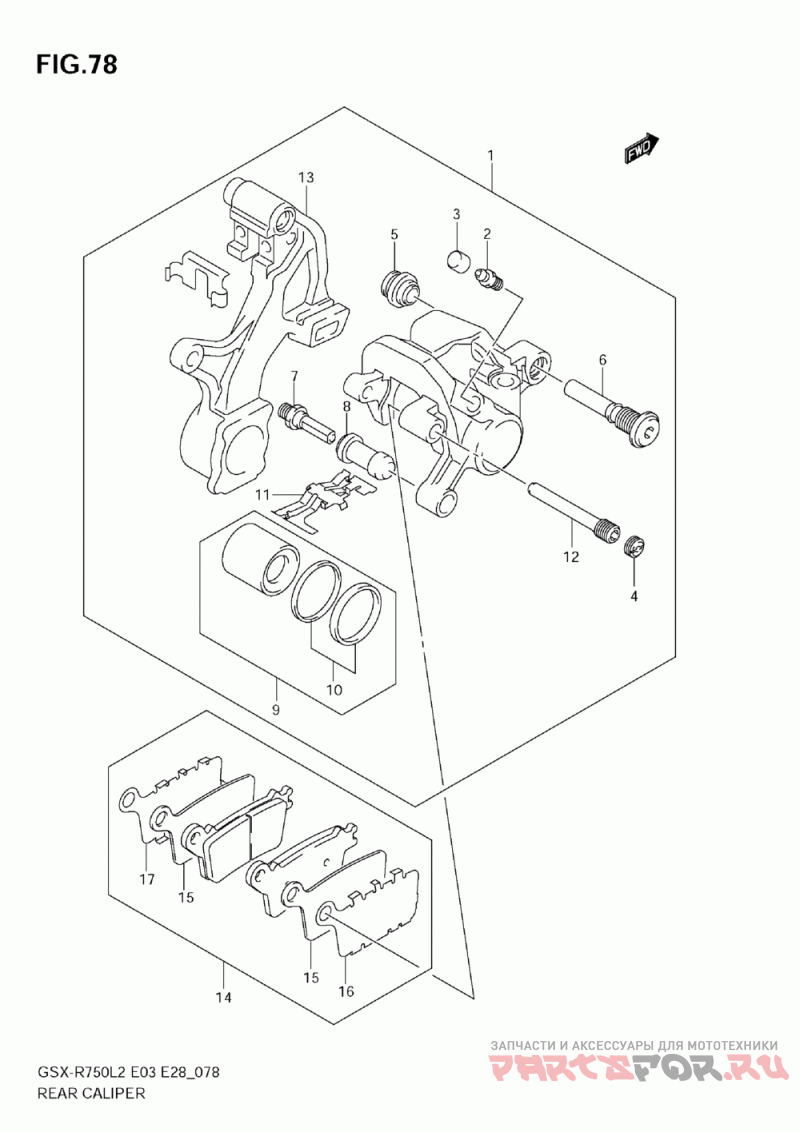 FIG.78

FWD

1
13
3
2
5
6
7
8
11
12
4
10
9
17
15
15
16
14

GSX-R750L2 E03 E28_078
REAR CALIPER

ЗАПЧАСТИ И АКСЕССУАРЫ ДЛЯ МОТОТЕХНИКИ
PARTSFOR.RU