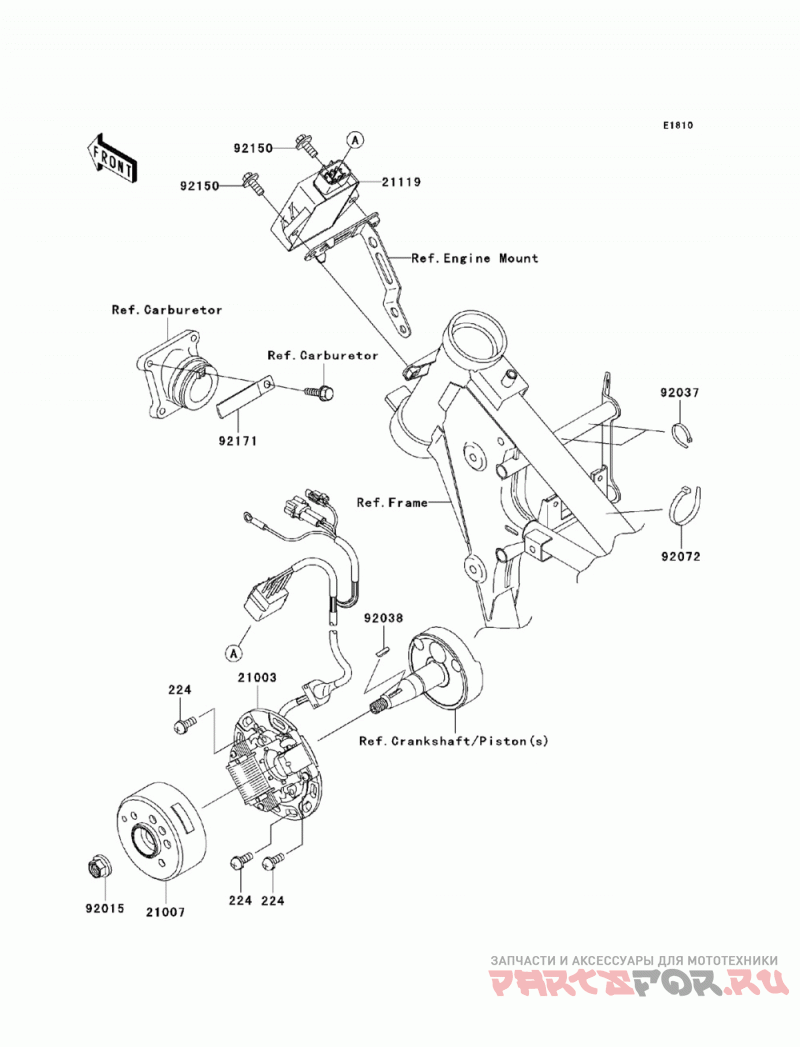 E1810

FRONT

92150
A
92150
21119
Ref.Engine Mount

Ref.Carburetor
Ref.Carburetor
92171

92037

Ref.Frame

92072

92038
A

224
21003

Ref.Crankshaft/Piston(s)

92015
21007
224
224

ЗАПЧАСТИ И АКСЕССУАРЫ ДЛЯ МОТОТЕХНИКИ
PARTSFOR.RU