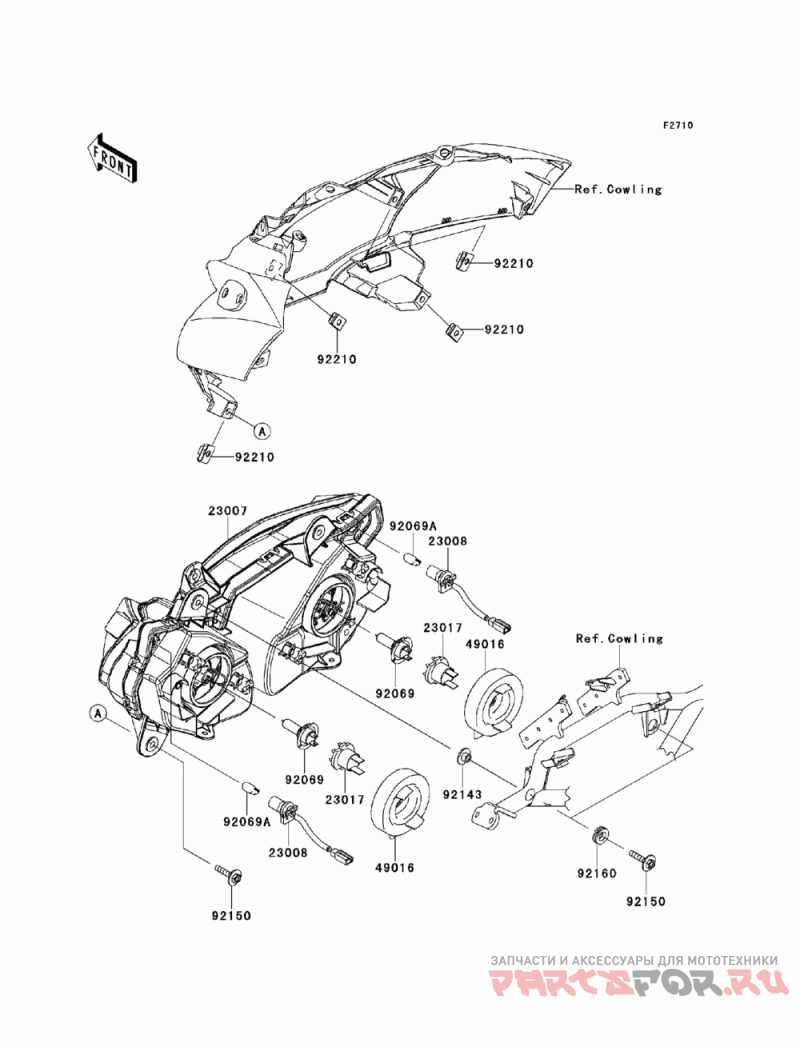 F2710

FRONT

Ref. Cowling

92210

92210

92210

A

92210

23007

92069A

23008

23017

49016

Ref. Cowling

92069

A

92069

23017

92143

92069A

23008

49016

92160

92150

92150

ЗАПЧАСТИ И АКСЕССУАРЫ ДЛЯ МОТОТЕХНИКИ

PARTSFOR.RU