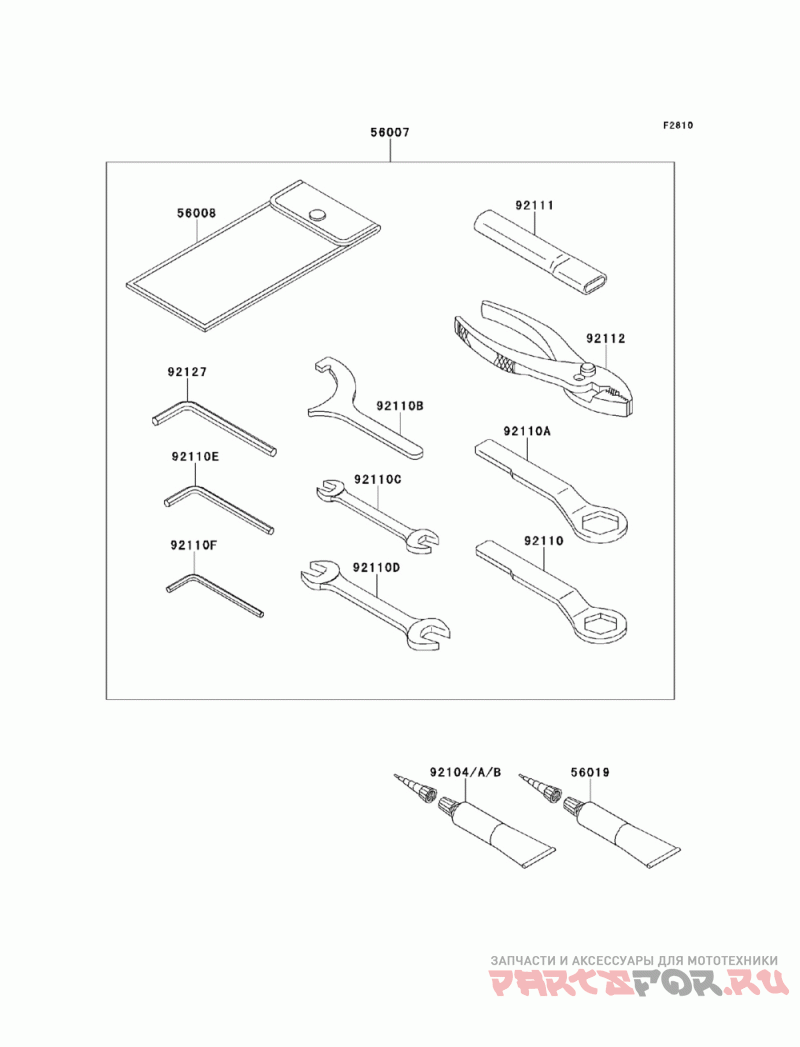 F2810

56007

56008

92111

92112

92127

92110B

92110A

92110E

92110C

92110

92110F

92110D

92104/A/B

56019

ЗАПЧАСТИ И АКСЕССУАРЫ ДЛЯ МОТОТЕХНИКИ
PARTSFOR.RU