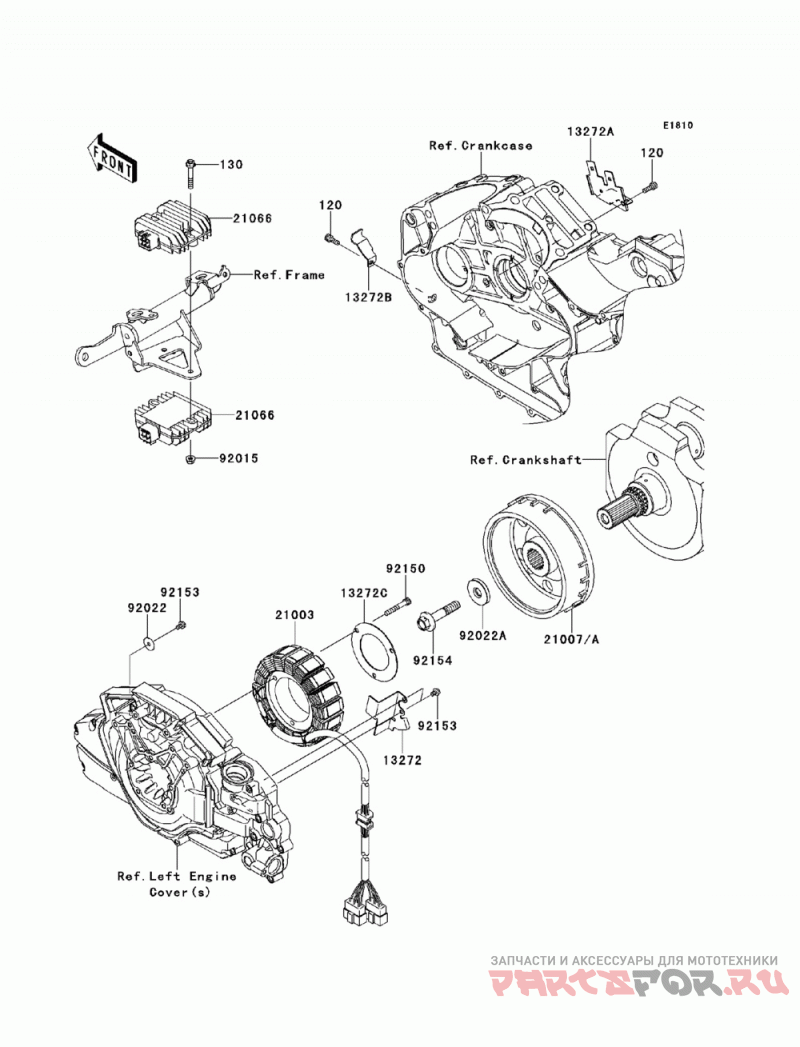 E1810

FRONT

130

21066

Ref.Frame

21066

92015

Ref.Crankcase

13272A

120

120

13272B

Ref.Crankshaft

92150

13272C

92153

92022

21003

92154

92022A

21007/A

92153

13272

Ref.Left Engine Cover(s)

ЗАПЧАСТИ И АКСЕССУАРЫ ДЛЯ МОТОТЕХНИКИ
PARTSFOR.RU