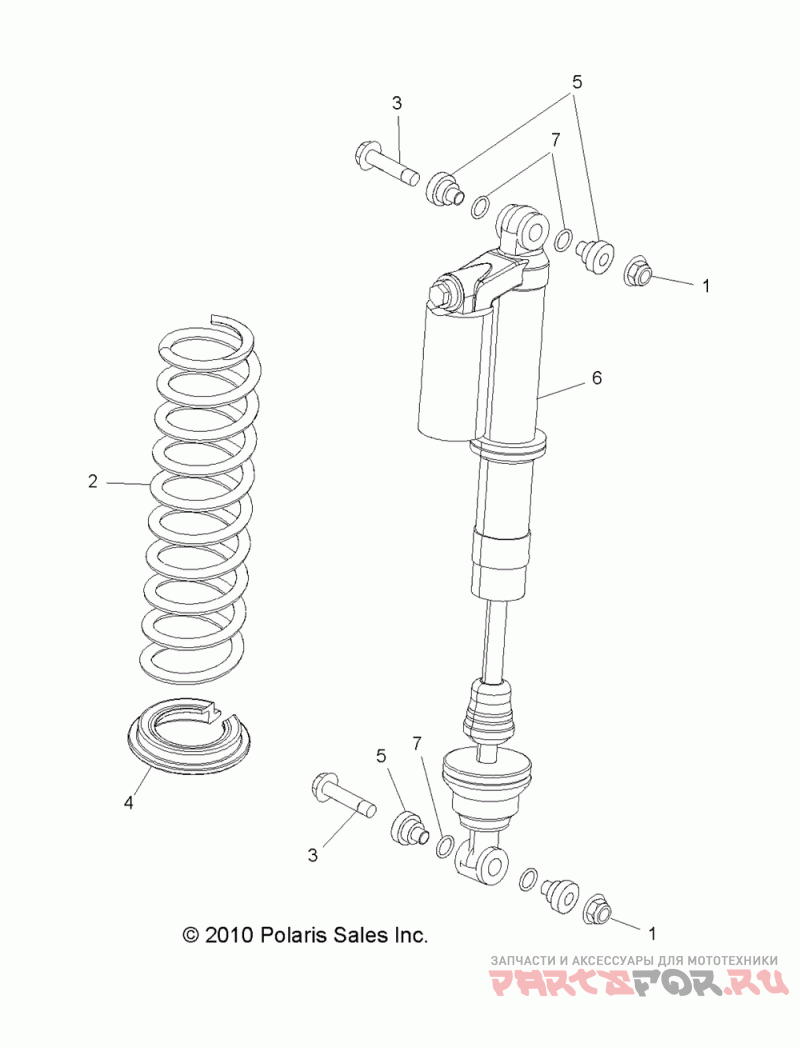 3
5
7
1
6
2
4
5
7
3
1
© 2010 Polaris Sales Inc.
ЗАПЧАСТИ И АКСЕССУАРЫ ДЛЯ МОТОТЕХНИКИ
PARTSFOR.RU