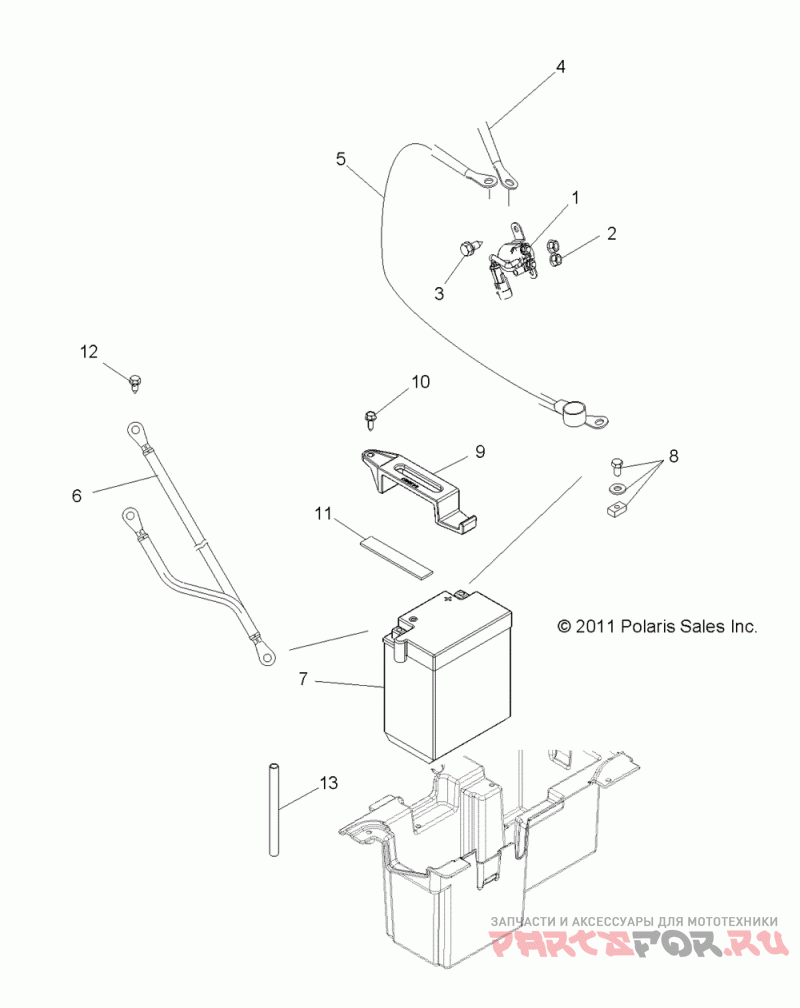 4
5
1
2
3
12
10
9
8
6
11
© 2011 Polaris Sales Inc.
7
13
ЗАПЧАСТИ И АКСЕССУАРЫ ДЛЯ МОТОТЕХНИКИ
PARTSFOR.RU