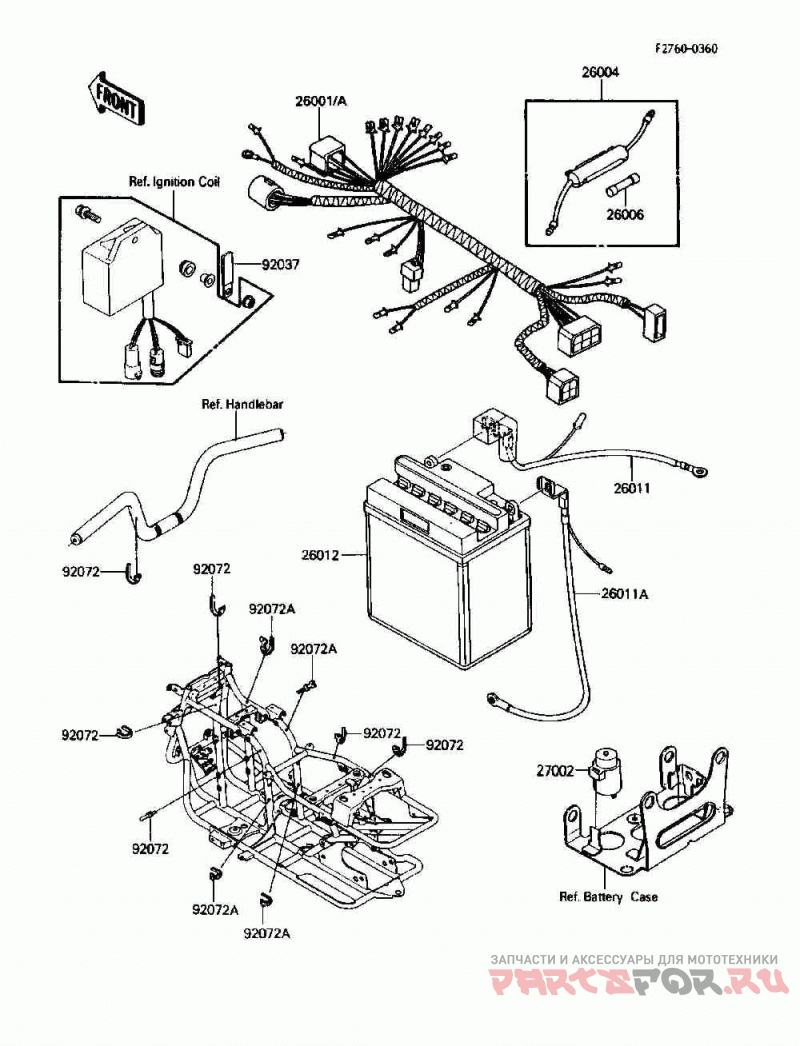 F2760-0360

FRONT

26001/A

26004

26006

Ref. Ignition Coil

92037

Ref. Handlebar

26011

26012

26011A

92072

92072

92072A

92072A

92072

92072

92072

92072

92072A

92072A

27002

Ref. Battery Case

ЗАПЧАСТИ И АКСЕССУАРЫ ДЛЯ МОТОТЕХНИКИ
PARTSFOR.RU