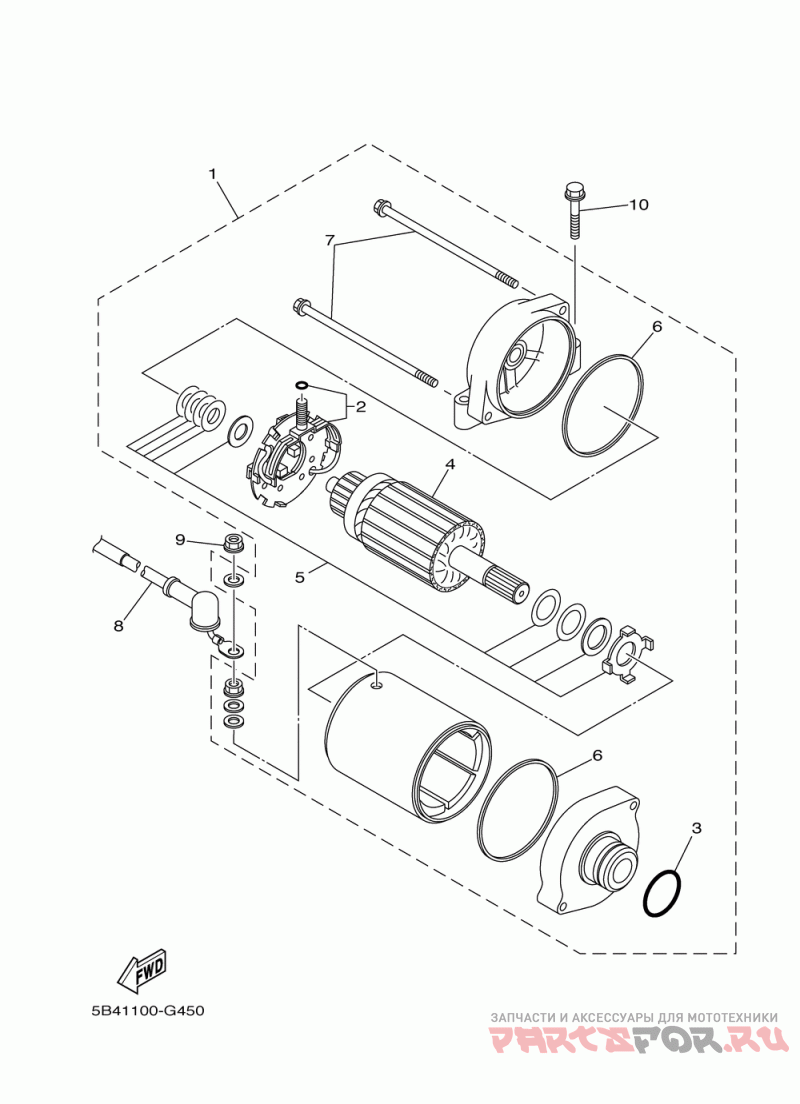 1
10
7
6
2
4
9
5
8
6
3
FWD
5B41100-G450
ЗАПЧАСТИ И АКСЕССУАРЫ ДЛЯ МОТОТЕХНИКИ
PARTSFOR.RU