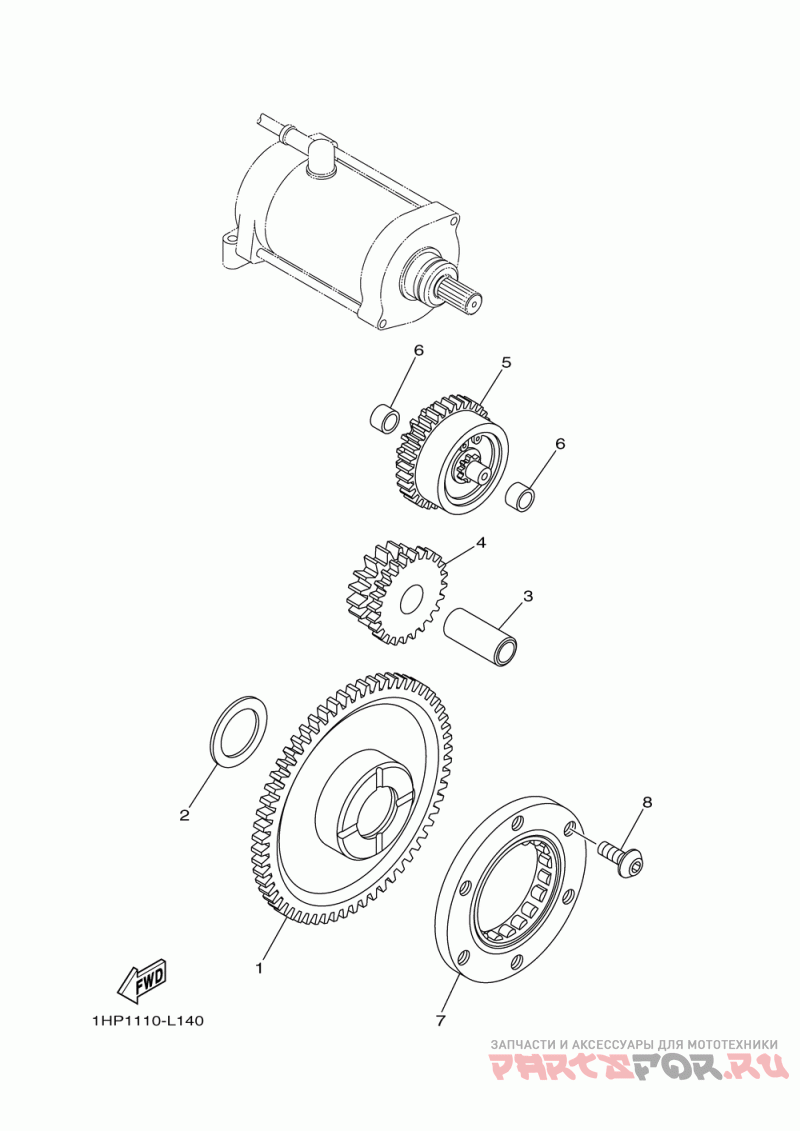 6
5
6
4
3
2
8
1
7
FWD
1HP1110-L140
ЗАПЧАСТИ И АКСЕССУАРЫ ДЛЯ МОТОТЕХНИКИ
PARTSFOR.RU