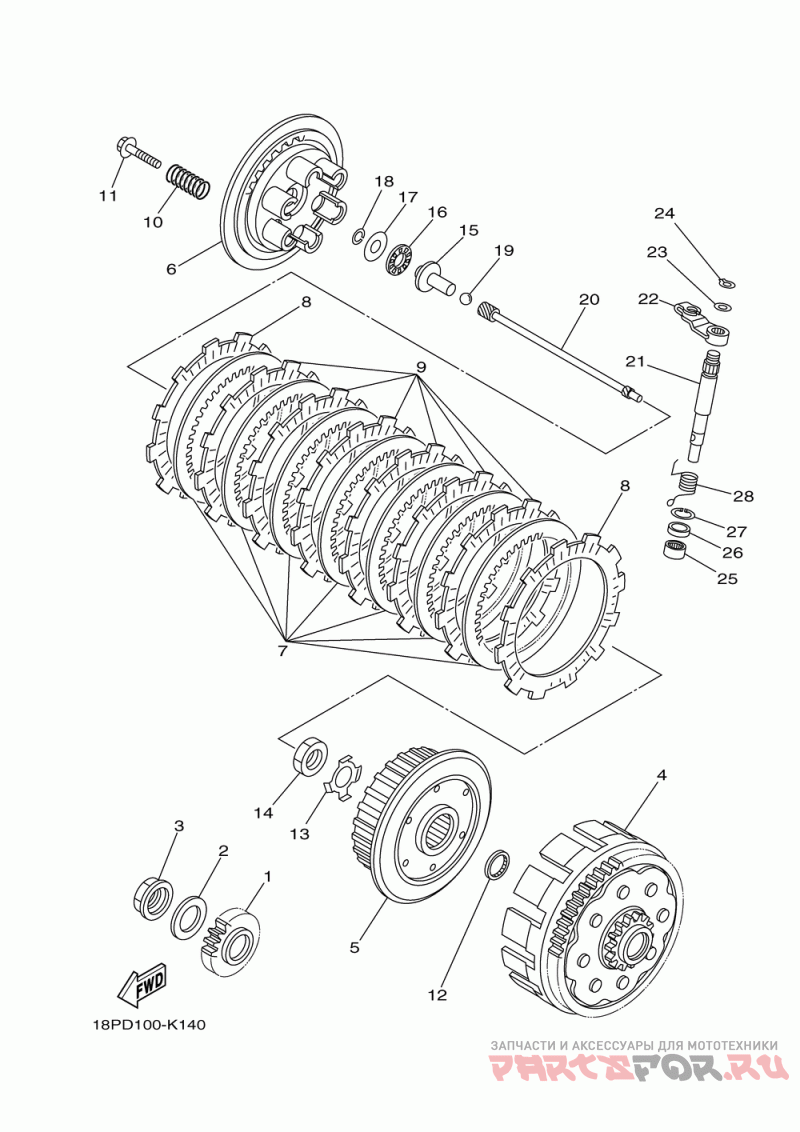 11
10
6
18
17
16
15
19
24
23
22
20
21
8
9
28
27
26
25
8
7
14
13
4
3
2
1
5
12
FWD
18PD100-K140
ЗАПЧАСТИ И АКСЕССУАРЫ ДЛЯ МОТОТЕХНИКИ
PARTSFOR.RU