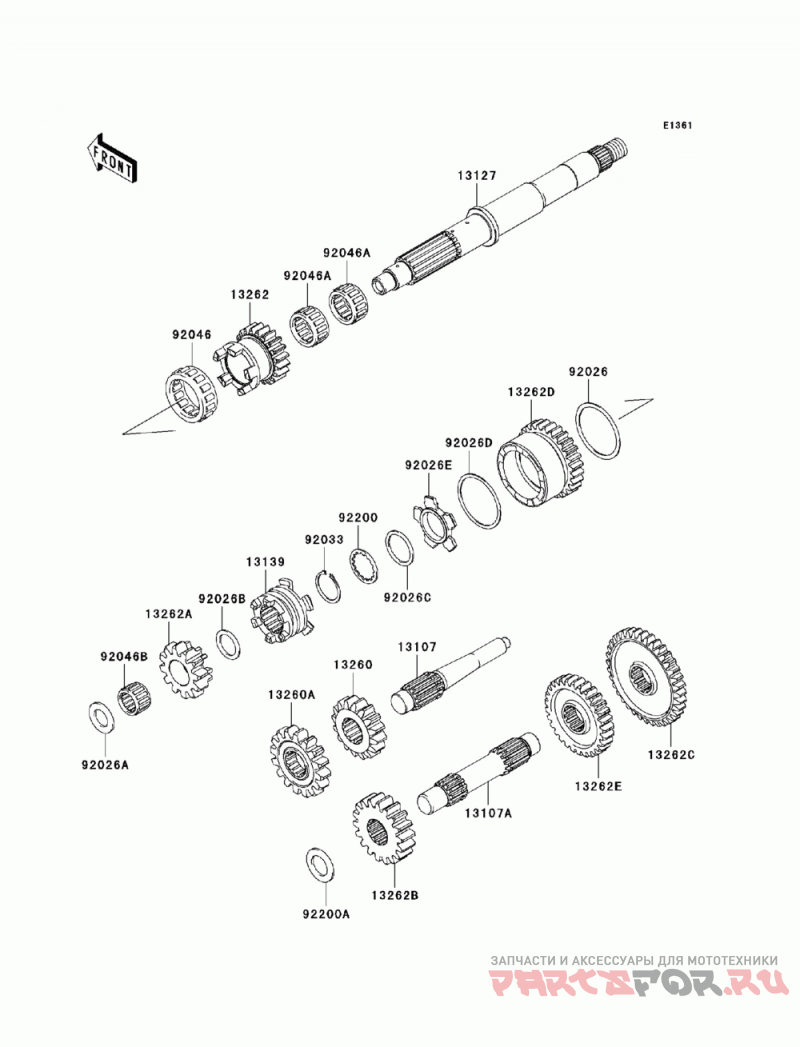 E1361

FRONT

13127

92046A

92046A

13262

92046

92026

13262D

92026D

92026E

92200

92033

13139

92026C

92026B

13262A

92046B

13107

13260

13260A

92026A

13262C

13262E

13107A

13262B

92200A

ЗАПЧАСТИ И АКСЕССУАРЫ ДЛЯ МОТОТЕХНИКИ
PARTSFOR.RU