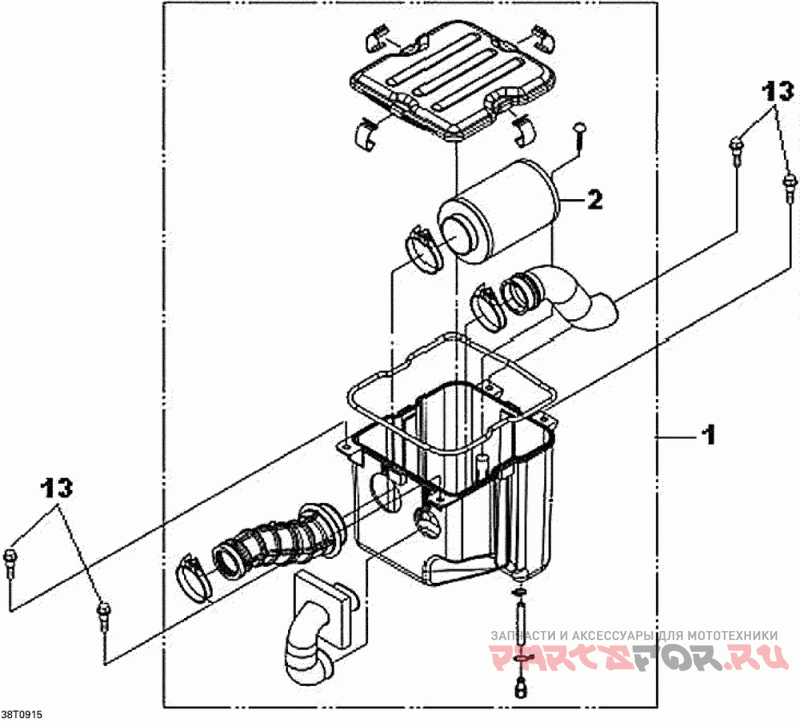 13
2
1
13
ЗАПЧАСТИ И АКСЕССУАРЫ ДЛЯ МОТОТЕХНИКИ
PARTSFOR.RU
38T0915