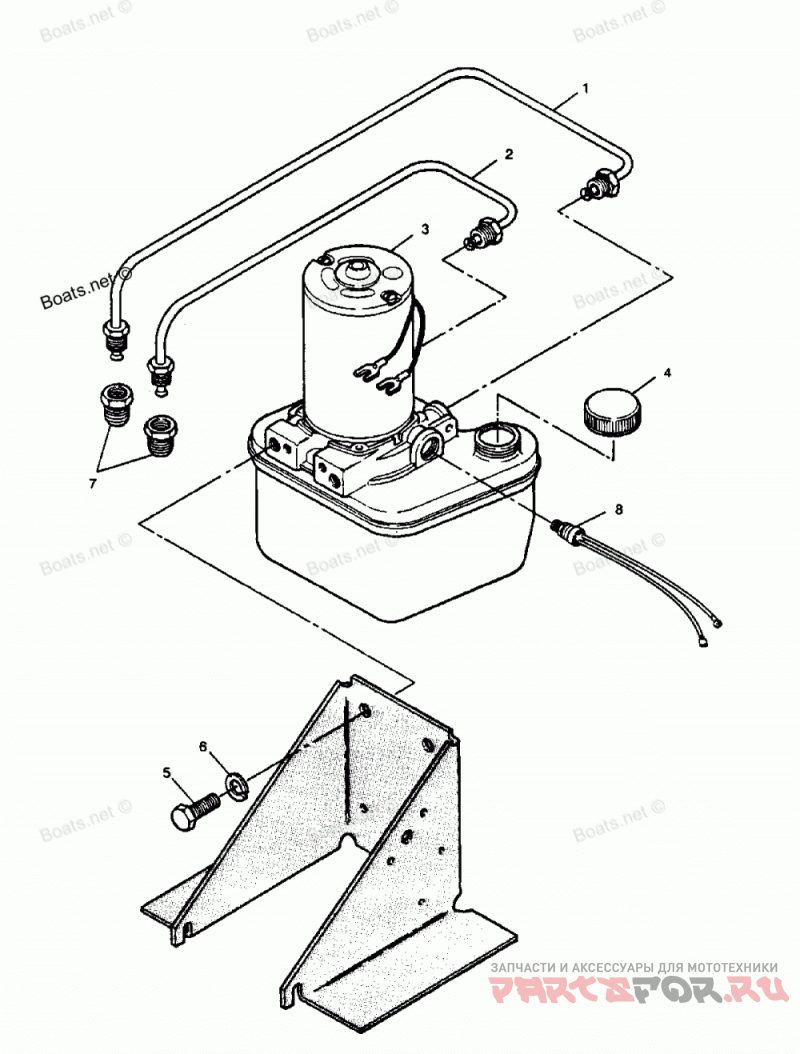 Boats.net ©
Boats.net ©
Boats.net ©
1
2
3
Boats.net ©
Boats.net ©
4
7
8
Boats.net ©
Boats.net ©
Boats.net ©
6
5
Boats.net ©
Boats.net ©
ЗАПЧАСТИ И АКСЕССУАРЫ ДЛЯ МОТОТЕХНИКИ
PARTSFOR.RU