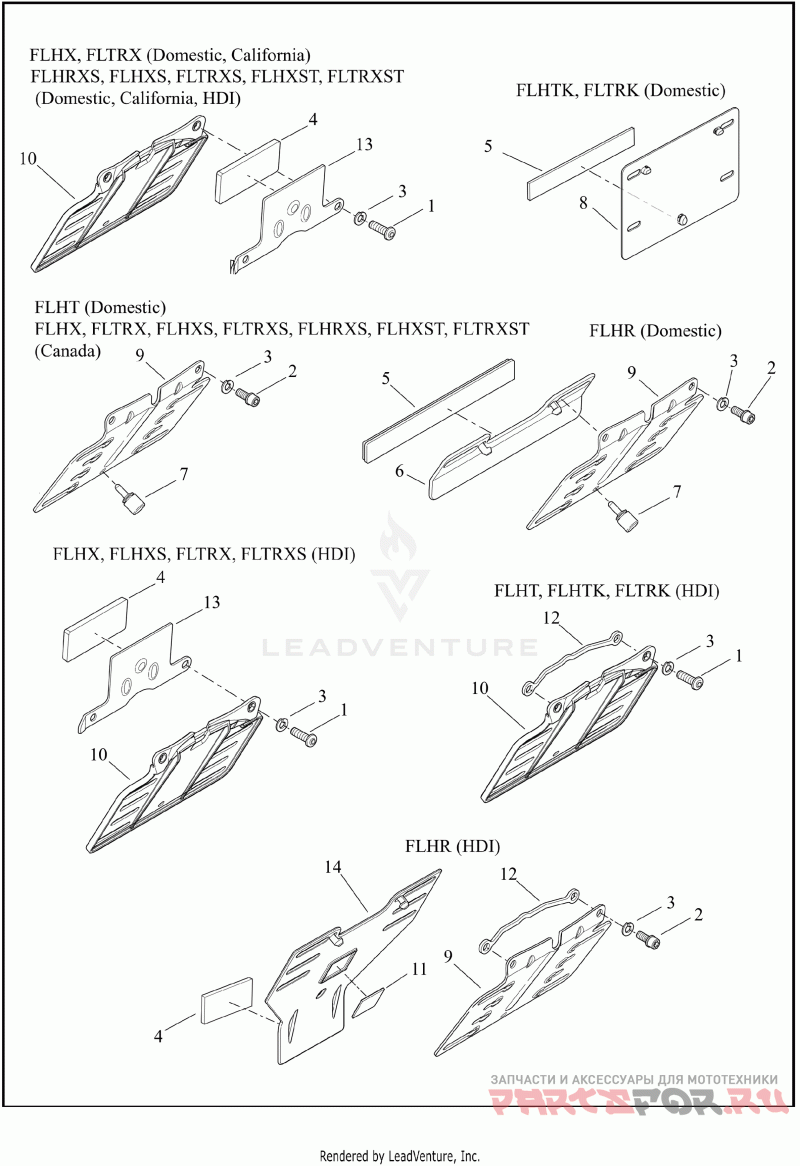 FLHX, FLTRX (Domestic, California)
FLHRXS, FLHXS, FLTRXS, FLHXST, FLTRXST
(Domestic, California, HDI)

10
4
13
3
1

FLHTK, FLTRK (Domestic)

5
8

FLHT (Domestic)
FLHX, FLTRX, FLHXS, FLTRXS, FLHRXS, FLHXST, FLTRXST
(Canada)

9
3
2
7

FLHR (Domestic)

5
6
9
3
2
7

FLHX, FLHXS, FLTRX, FLTRXS (HDI)

4
13
3
1
10

LEADVENTURE

FLHT, FLHTK, FLTRK (HDI)

12
3
1
10

FLHR (HDI)

14
11
4
12
3
2
9

ЗАПЧАСТИ И АКСЕССУАРЫ ДЛЯ МОТОТЕХНИКИ
PARTSFOR.RU

Rendered by LeadVenture, Inc.