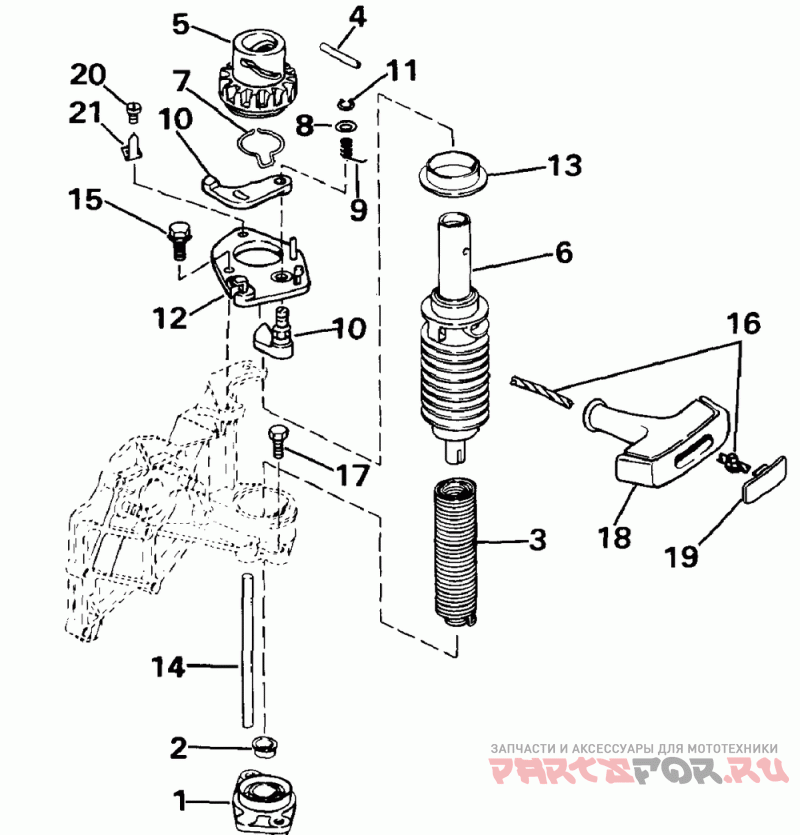 5
4
20
7
11
21
10
8
13
9
15
6
12
10
16
17
3
18
19
14
2
1
ЗАПЧАСТИ И АКСЕССУАРЫ ДЛЯ МОТОТЕХНИКИ
PARTSFOR.RU