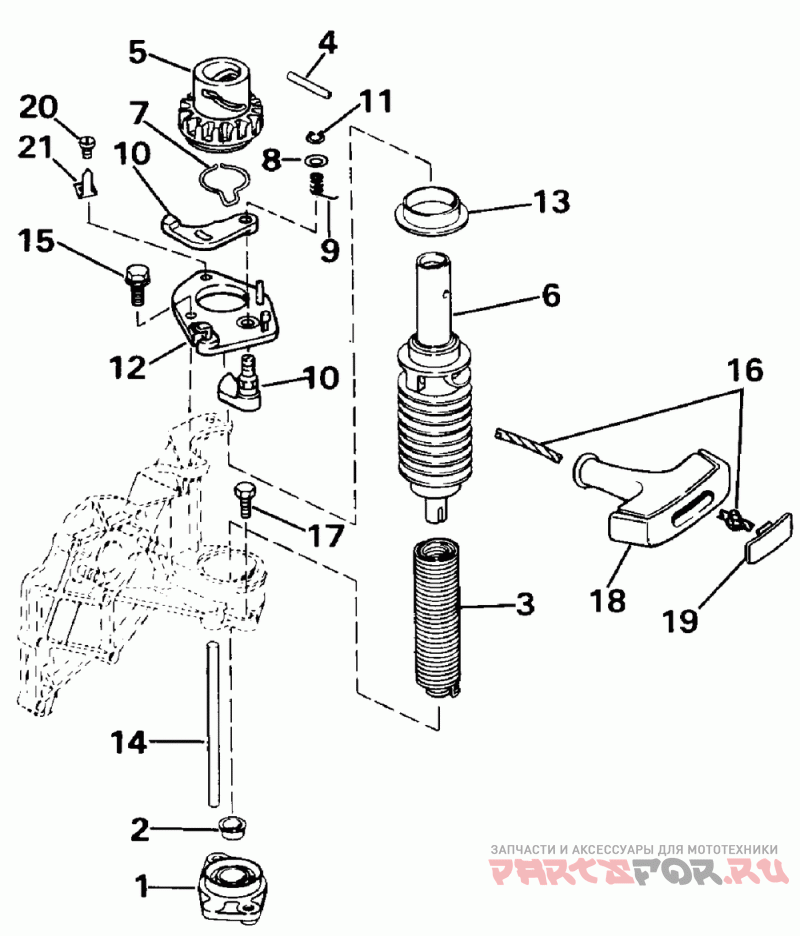 5
4
20
7
11
21
10
8
13
9
15
6
12
10
16
17
3
18
19
14
2
1
ЗАПЧАСТИ И АКСЕССУАРЫ ДЛЯ МОТОТЕХНИКИ
PARTSFOR.RU