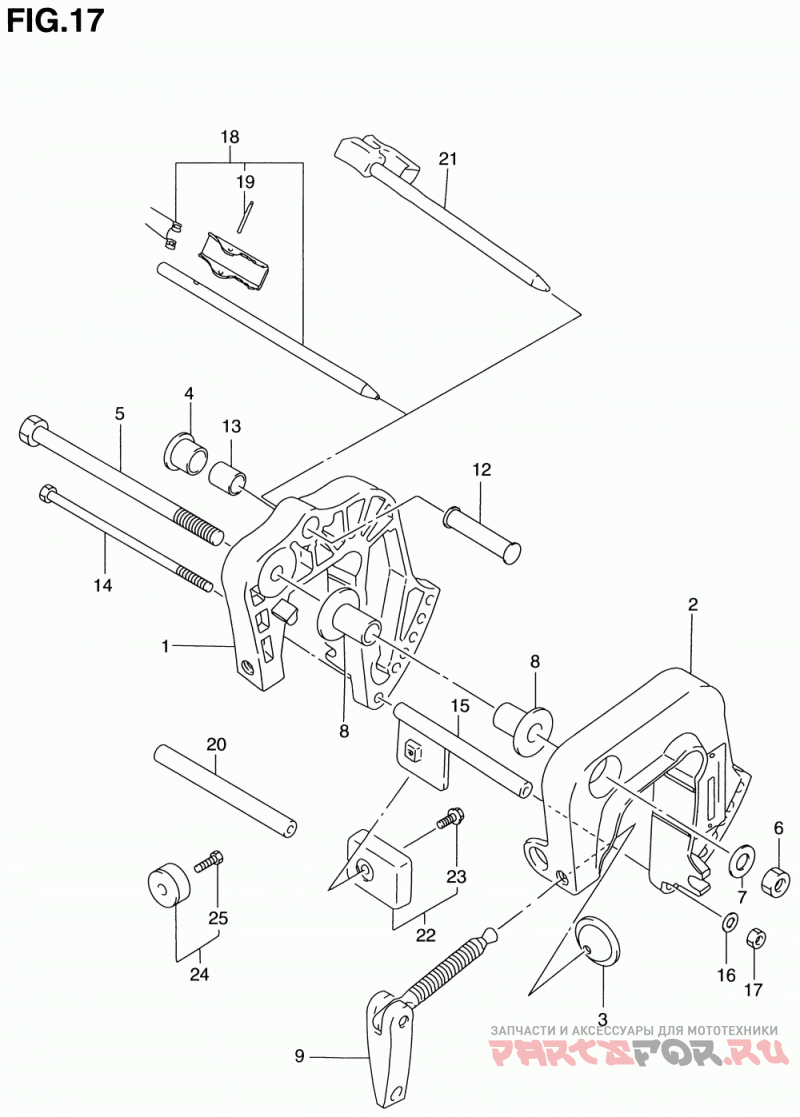 FIG.17

18
19
21
4
5
13
12
14
1
2
8
8
15
20
6
7
23
25
22
24
16
17
3
9

ЗАПЧАСТИ И АКСЕССУАРЫ ДЛЯ МОТОТЕХНИКИ
PARTSFOR.RU